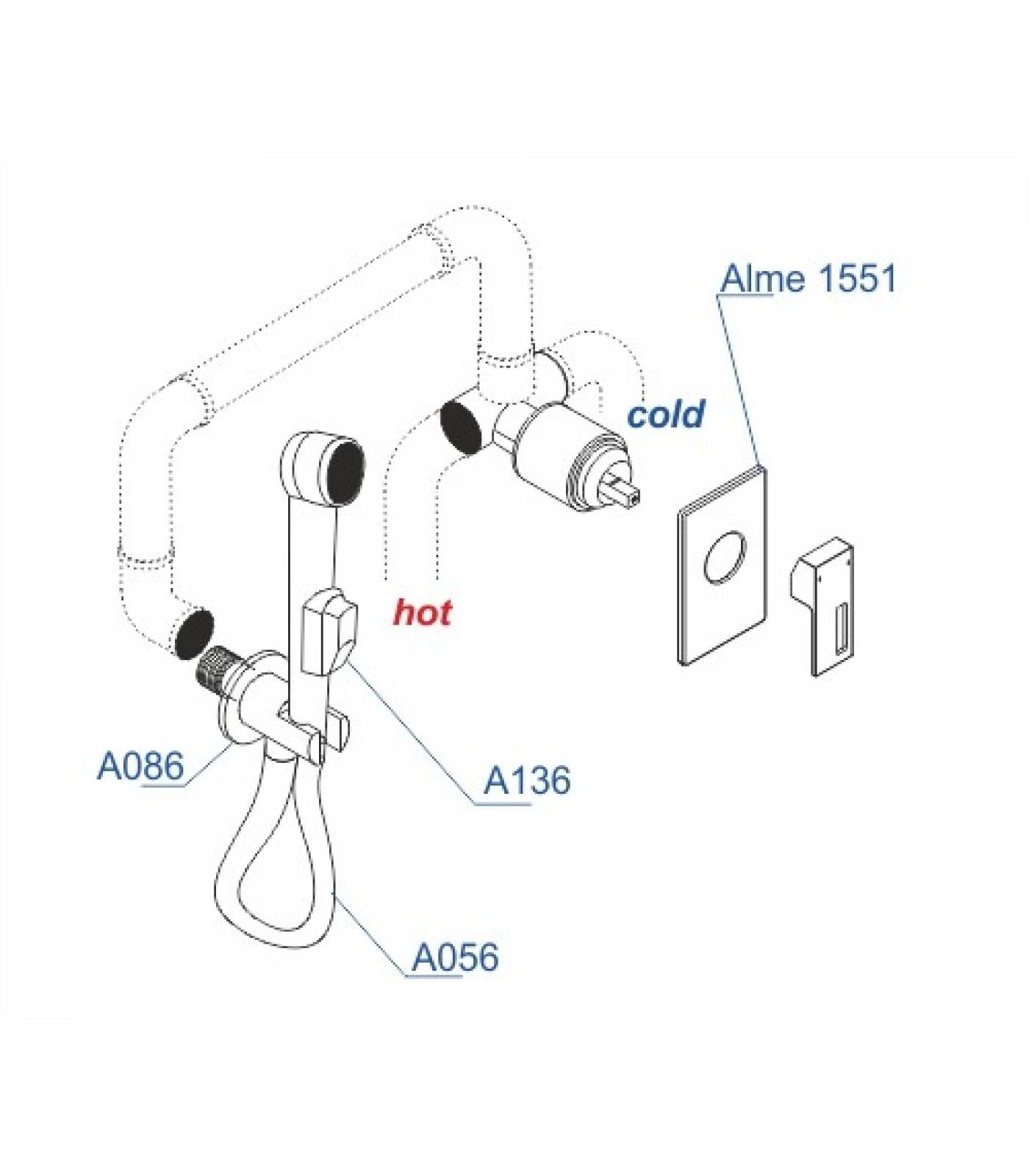 Alme 1551

cold

hot

A086

A136

A056