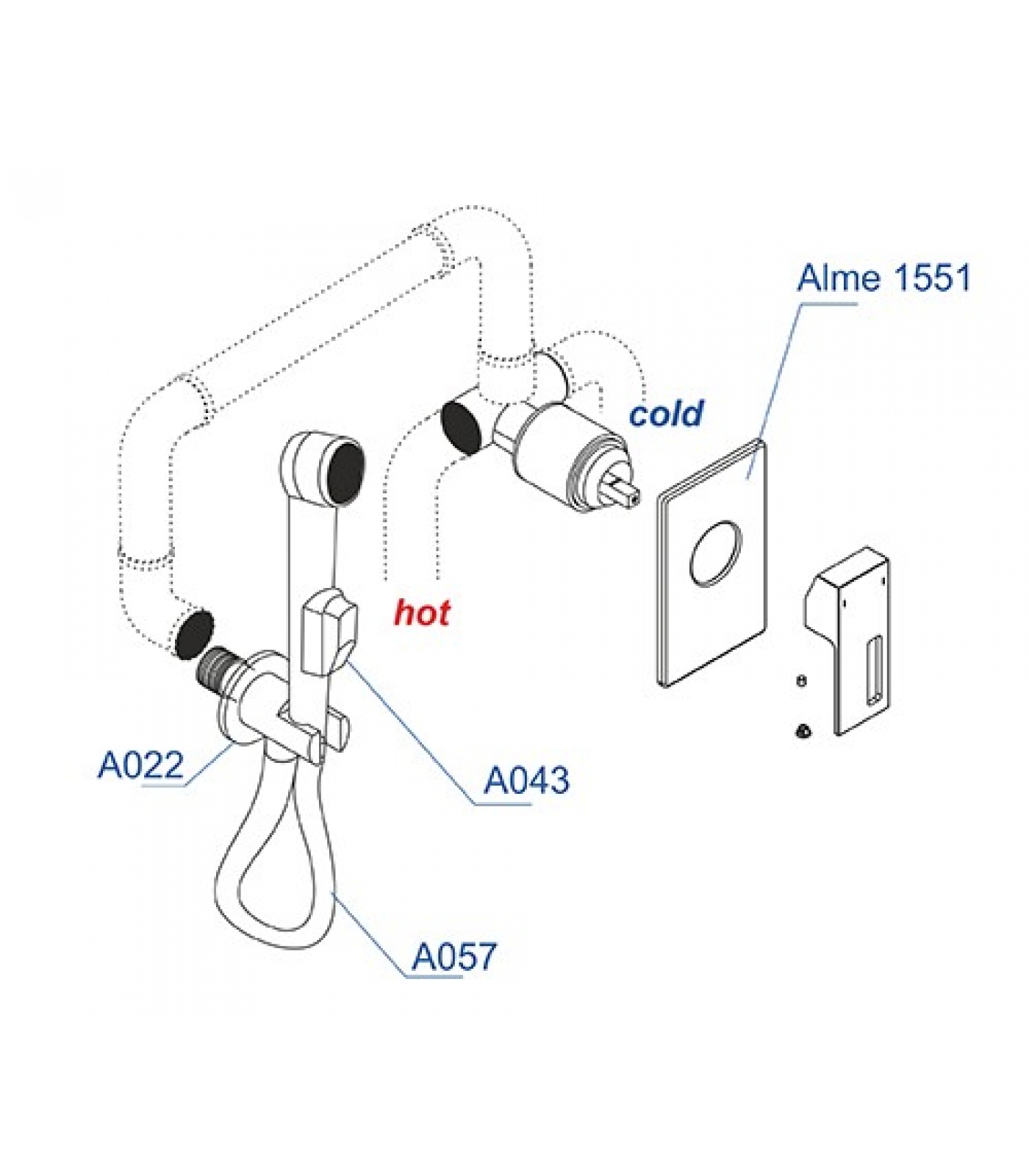 Alme 1551

cold

hot

A022

A043

A057