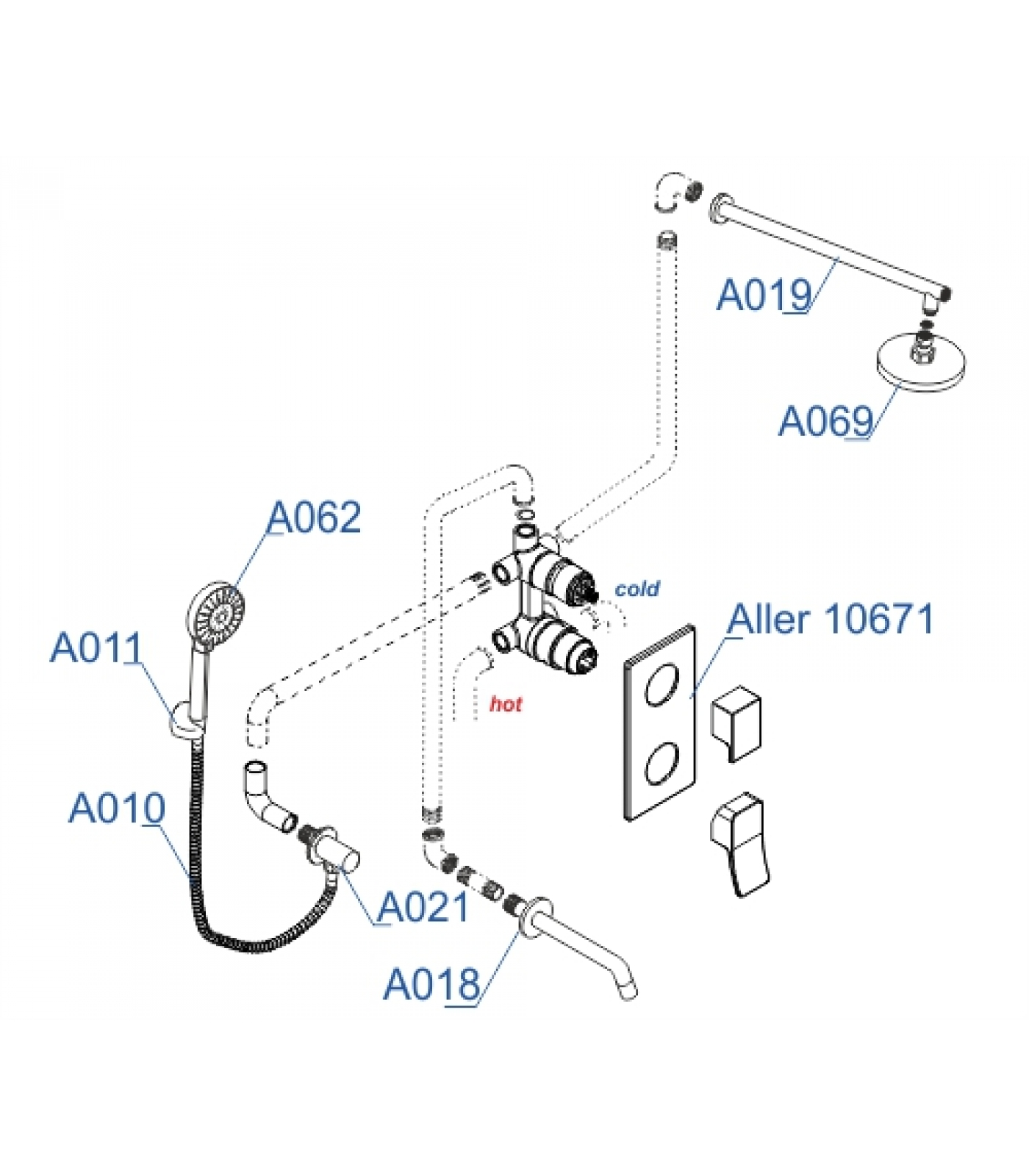 A019

A069

A062

cold

Aller 10671

A011

hot

A010

A021

A018