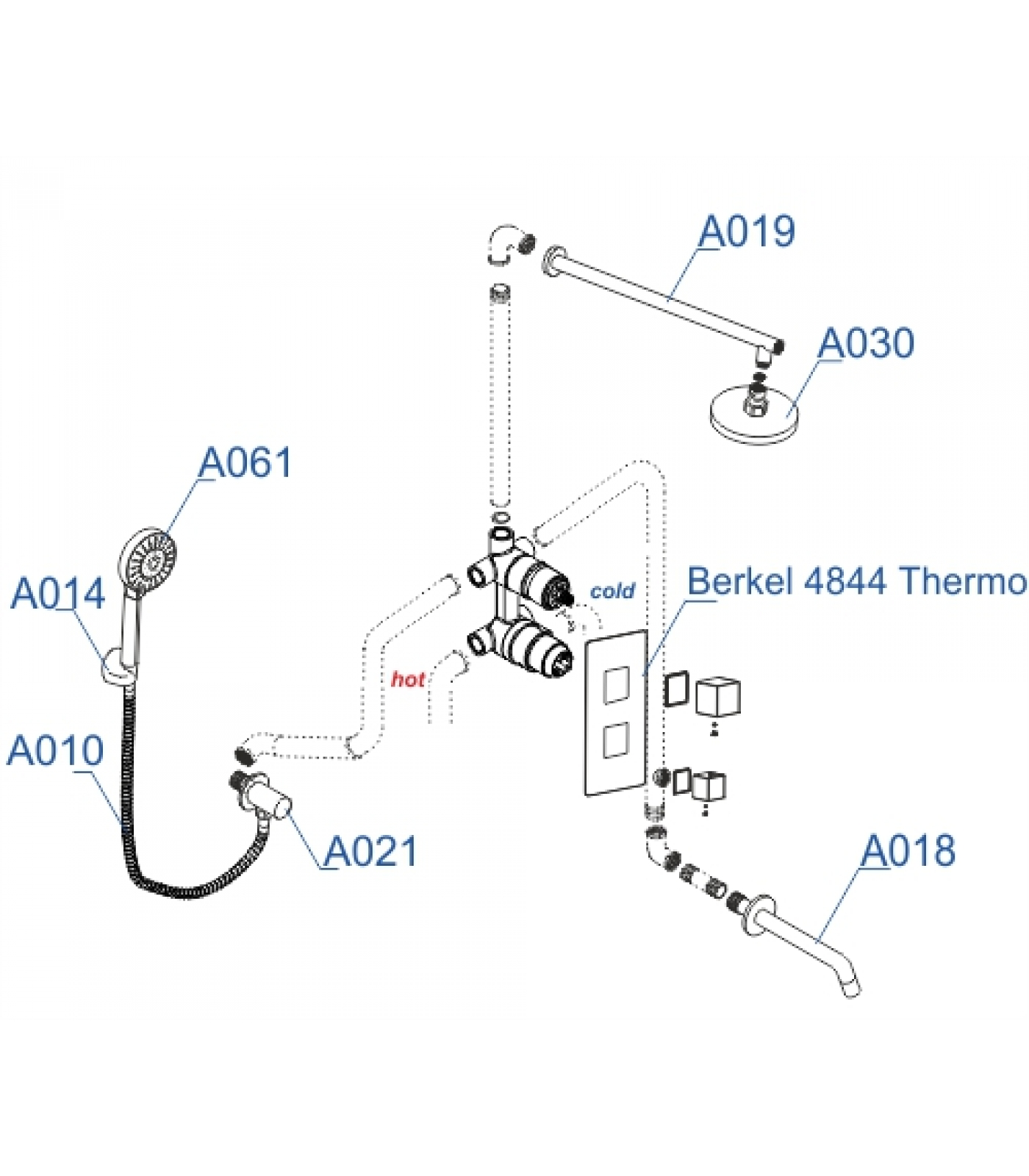 A019

A030

A061

A014

cold

Berkel 4844 Thermo

hot

A010

A021

A018