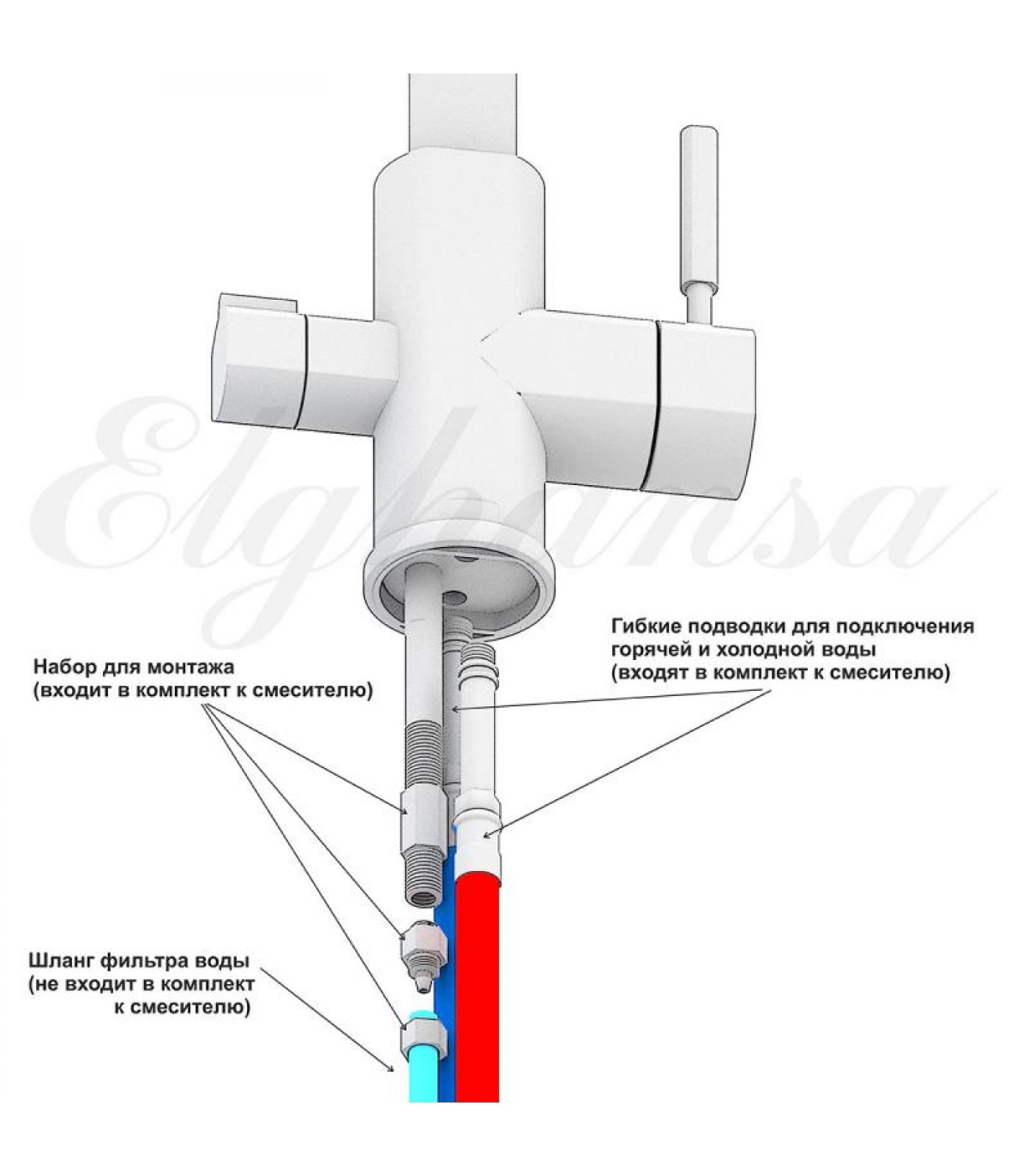 Elghansa

Гибкие подводки для подключения горячей и холодной воды (входят в комплект к смесителю)

Набор для монтажа (входит в комплект к смесителю)

Шланг фильтра воды (не входит в комплект к смесителю)