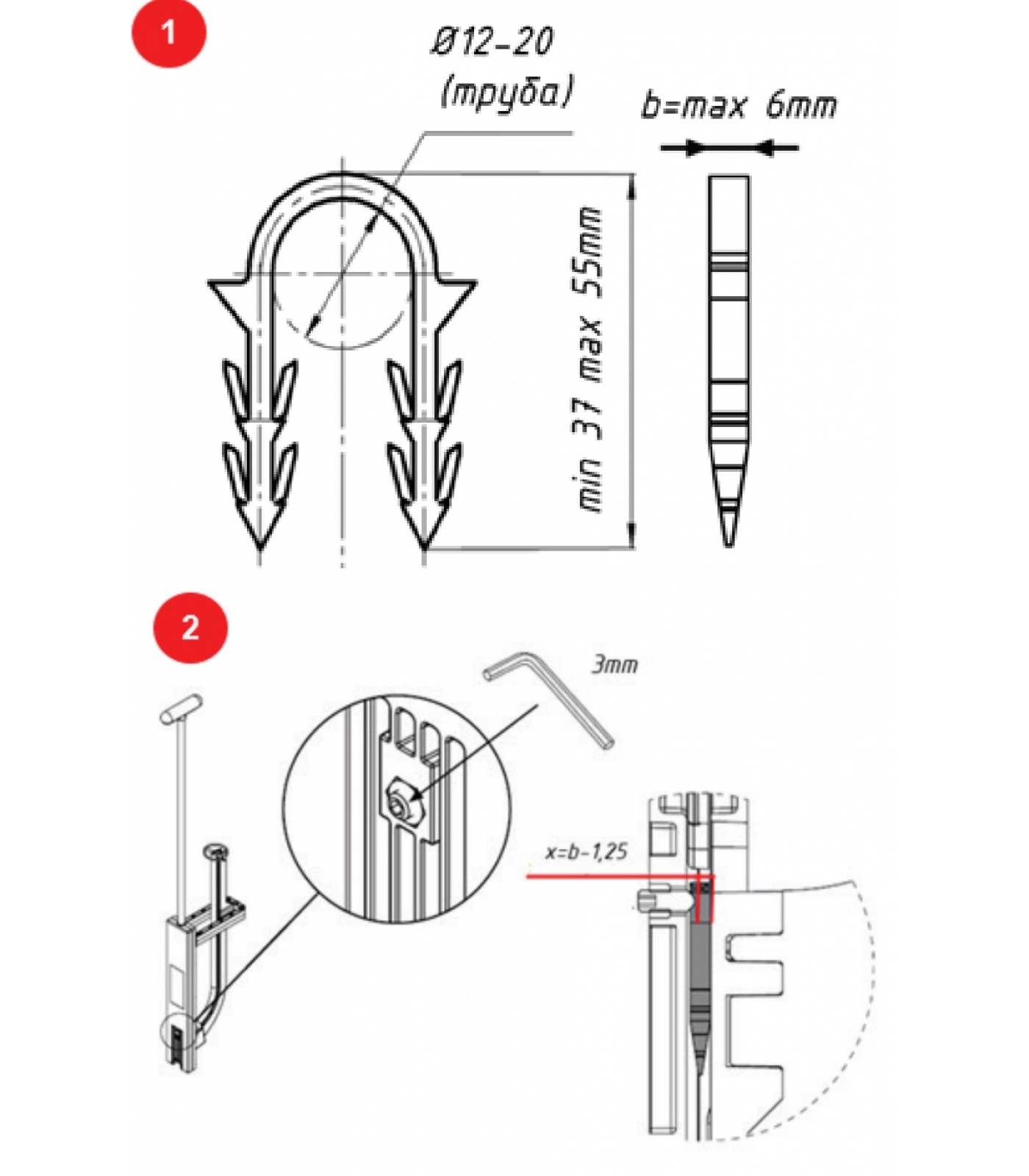 1

Ø12-20
(труба)

b=max 6mm

min 37 max 55mm

2

3mm

x=b-1,25