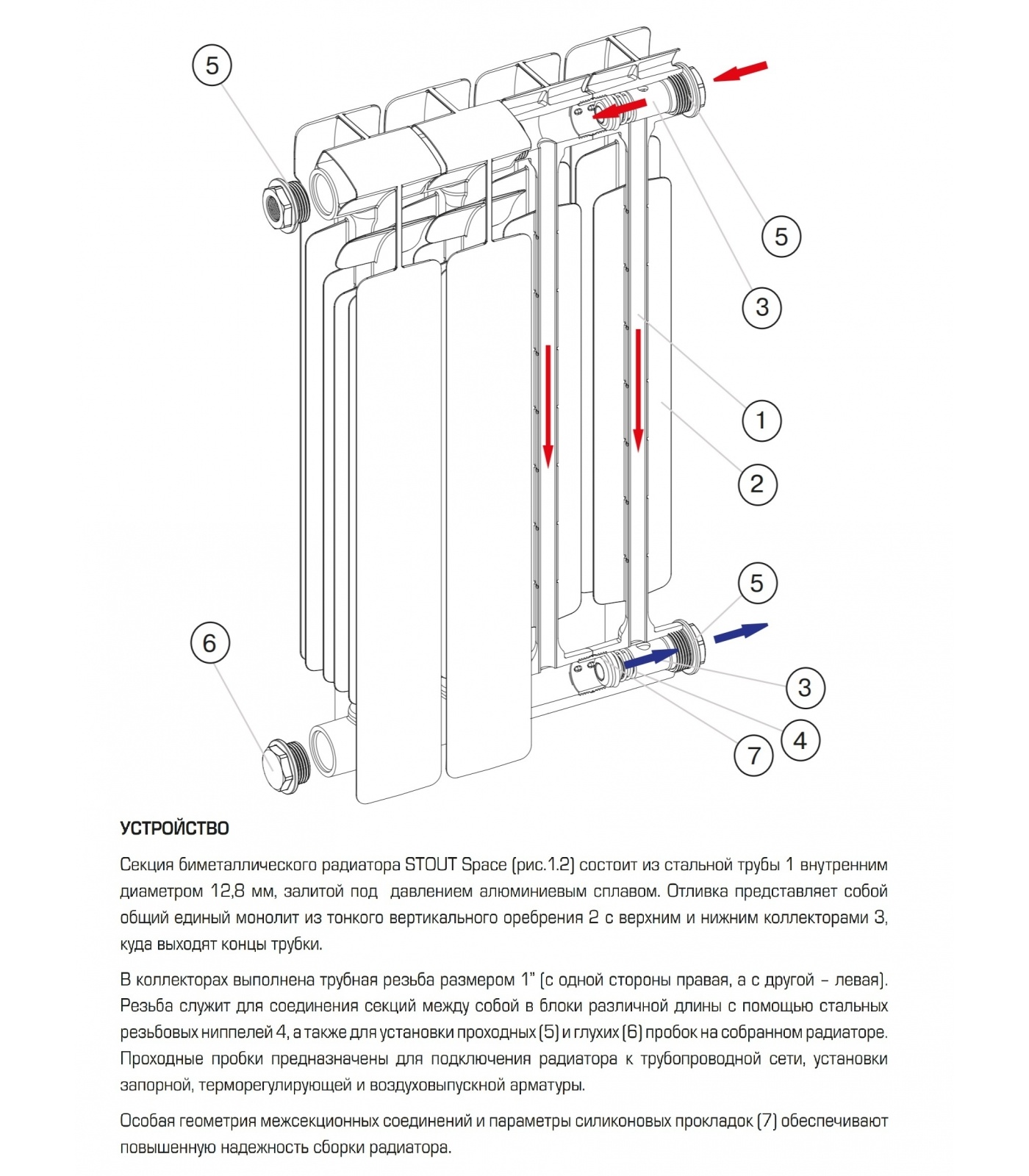 5

5

3

1

2

5

6

3

4

7

УСТРОЙСТВО

Секция биметаллического радиатора STOUT Space (рис.1.2) состоит из стальной трубы 1 внутренним диаметром 12,8 мм, залитой под давлением алюминиевым сплавом. Отливка представляет собой общий единый монолит из тонкого вертикального оребрения 2 с верхним и нижним коллекторами 3, куда выходят концы трубки.

В коллекторах выполнена трубная резьба размером 1" (с одной стороны правая, а с другой – левая). Резьба служит для соединения секций между собой в блоки различной длины с помощью стальных резьбовых ниппелей 4, а также для установки проходных (5) и глухих (6) пробок на собранном радиаторе. Проходные пробки предназначены для подключения радиатора к трубопроводной сети, установки запорной, терморегулирующей и воздуховыпускной арматуры.

Особая геометрия межсекционных соединений и параметры силиконовых прокладок (7) обеспечивают повышенную надежность сборки радиатора.