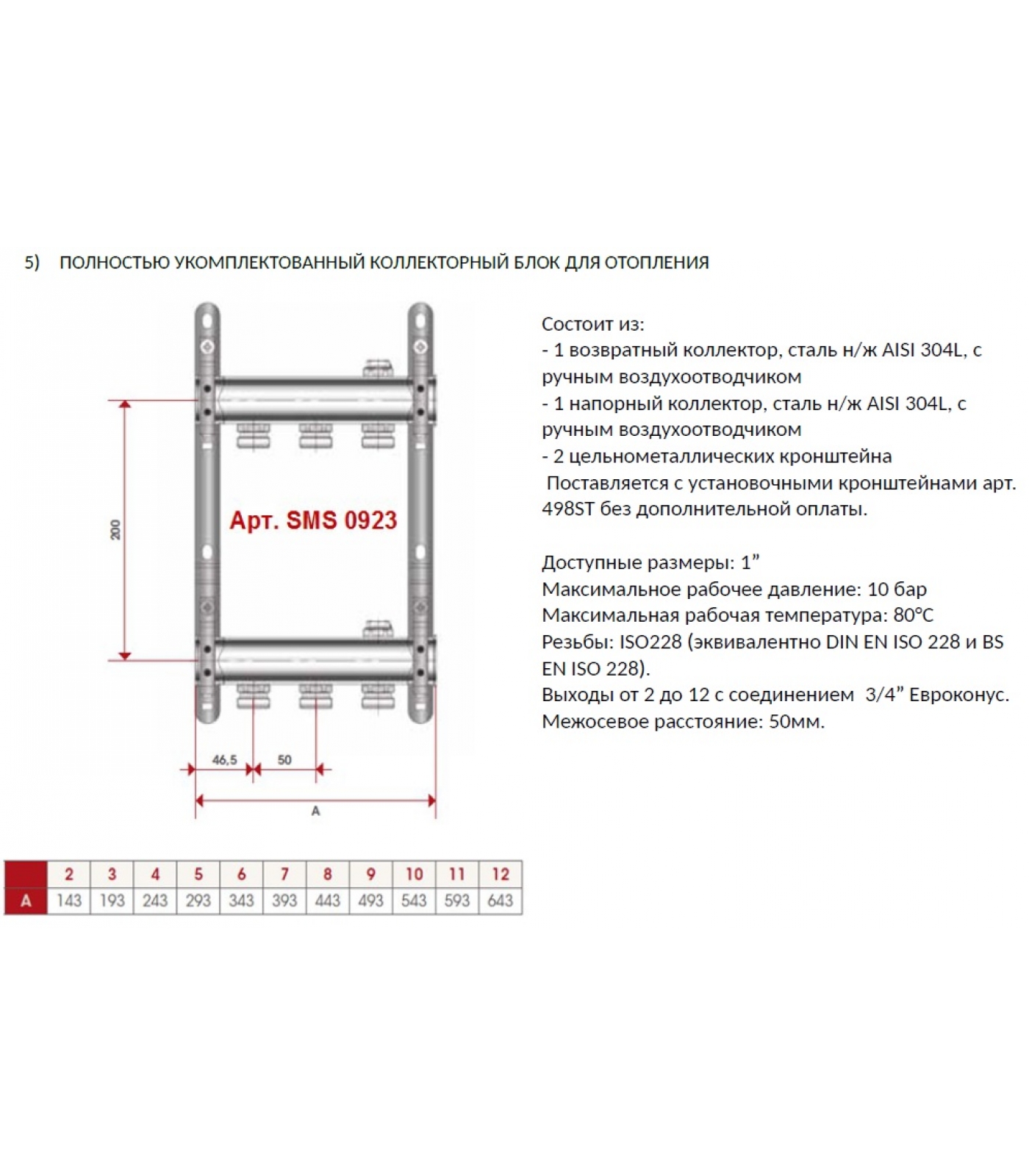 5) ПОЛНОСТЬЮ УКОМПЛЕКТОВАННЫЙ КОЛЛЕКТОРНЫЙ БЛОК ДЛЯ ОТОПЛЕНИЯ

200

Арт. SMS 0923

46,5

50

A

Состоит из:
- 1 возвратный коллектор, сталь н/ж AISI 304L, с ручным воздухоотводчиком
- 1 напорный коллектор, сталь н/ж AISI 304L, с ручным воздухоотводчиком
- 2 цельнометаллических кронштейна
Поставляется с установочными кронштейнами арт. 498ST без дополнительной оплаты.

Доступные размеры: 1”
Максимальное рабочее давление: 10 бар
Максимальная рабочая температура: 80°C
Резьбы: ISO228 (эквивалентно DIN EN ISO 228 и BS EN ISO 228).
Выходы от 2 до 12 с соединением 3/4” Евроконус.
Межосевое расстояние: 50мм.

| | 2 | 3 | 4 | 5 | 6 | 7 | 8 | 9 | 10 | 11 | 12 |
|---|---|---|---|---|---|---|---|---|---|---|---|
| A | 143 | 193 | 243 | 293 | 343 | 393 | 443 | 493 | 543 | 593 | 643 |