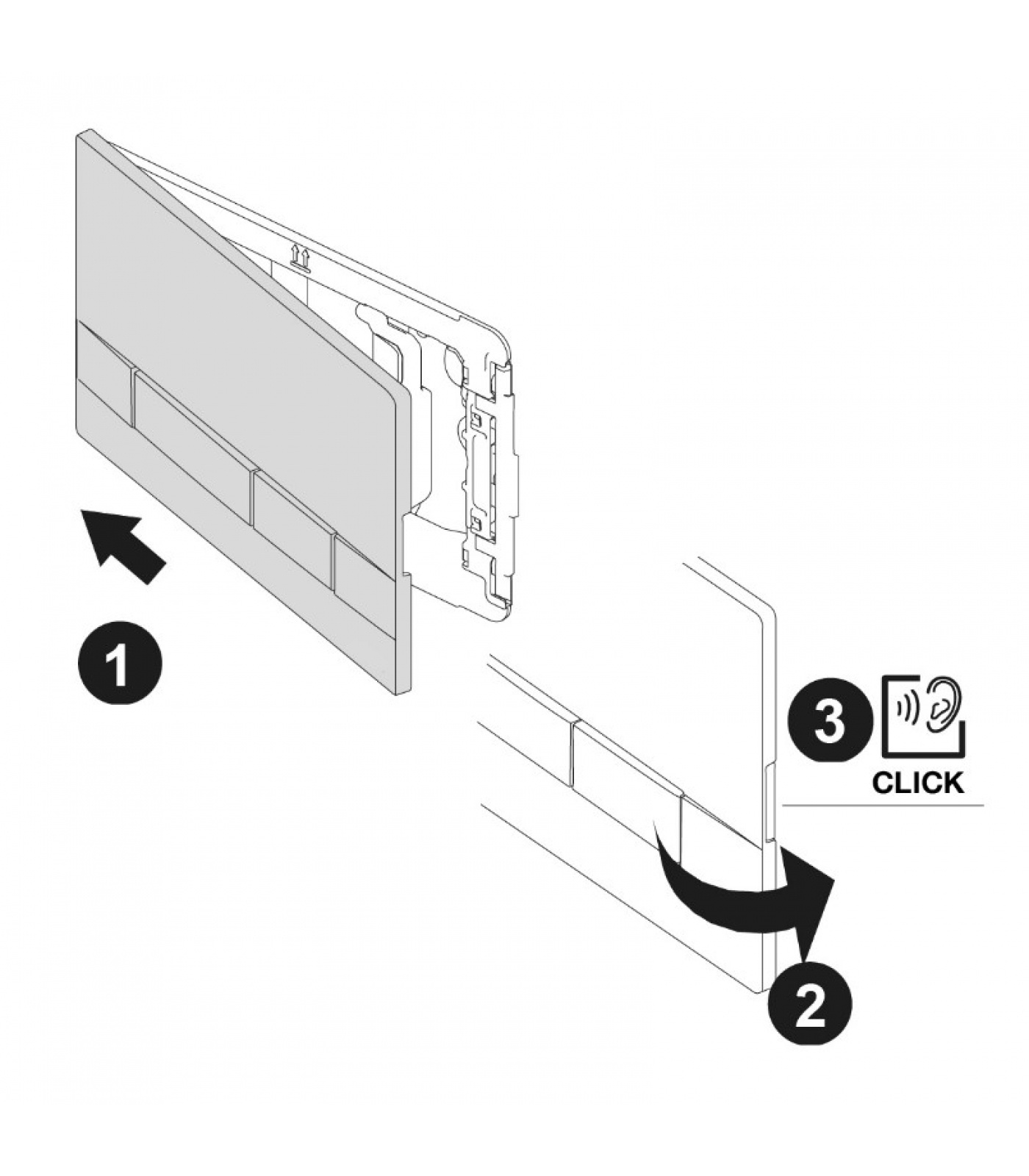 1

3

CLICK

2