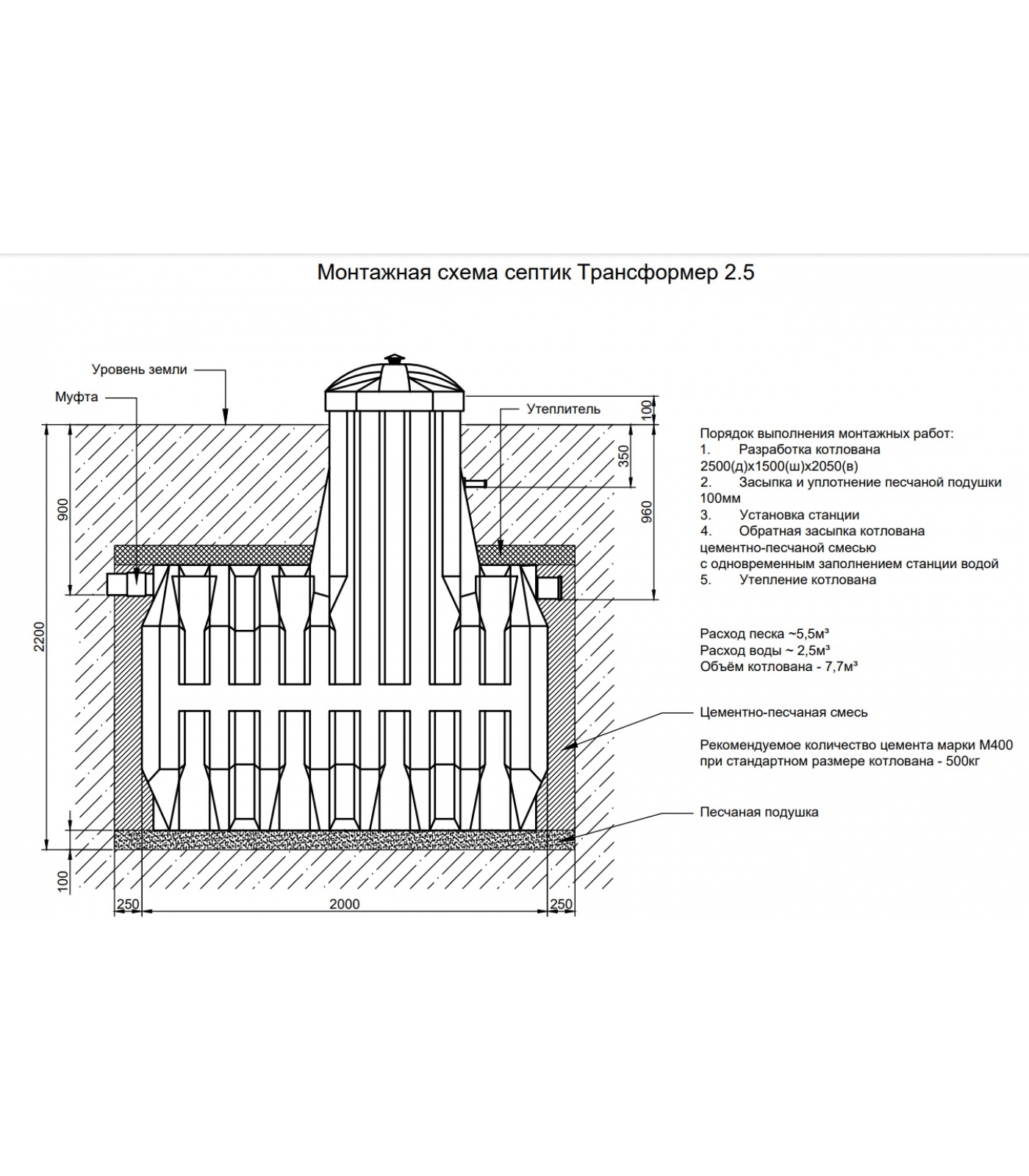 Монтажная схема септик Трансформер 2.5

Уровень земли

Муфта

Утеплитель

100

350

960

900

2200

100

250

2000

250

Порядок выполнения монтажных работ:
1. Разработка котлована 2500(д)х1500(ш)х2050(в)
2. Засыпка и уплотнение песчаной подушки 100мм
3. Установка станции
4. Обратная засыпка котлована цементно-песчаной смесью с одновременным заполнением станции водой
5. Утепление котлована

Расход песка ~5,5м³
Расход воды ~ 2,5м³
Объём котлована - 7,7м³

Цементно-песчаная смесь

Рекомендуемое количество цемента марки М400 при стандартном размере котлована - 500кг

Песчаная подушка