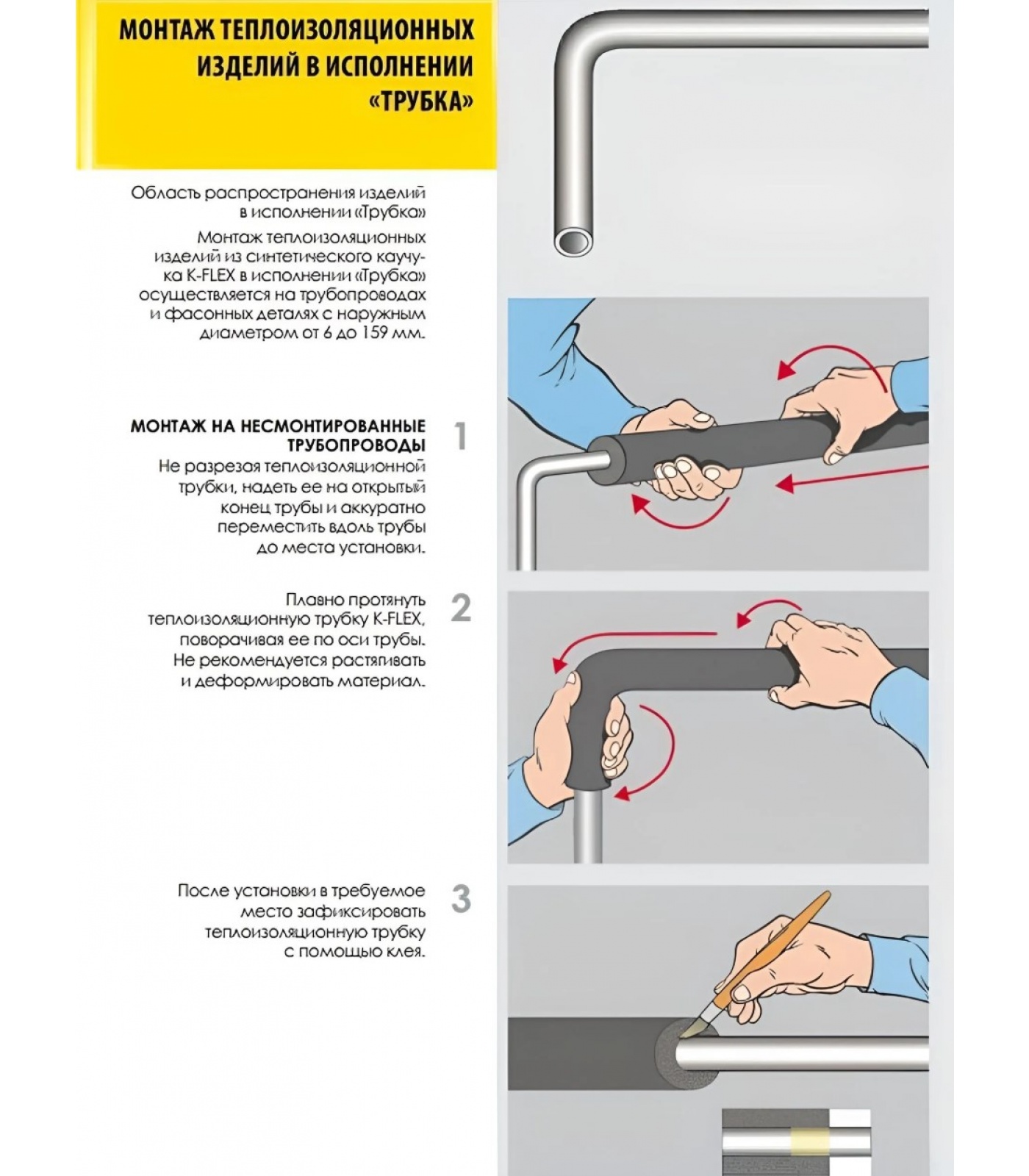 МОНТАЖ ТЕПЛОИЗОЛЯЦИОННЫХ ИЗДЕЛИЙ В ИСПОЛНЕНИИ «ТРУБКА»

Область распространения изделий в исполнении «Трубка»

Монтаж теплоизоляционных изделий из синтетического каучука K-FLEX в исполнении «Трубка» осуществляется на трубопроводах и фасонных деталях с наружным диаметром от 6 до 159 мм.

МОНТАЖ НА НЕСМОНТИРОВАННЫЕ ТРУБОПРОВОДЫ

1

Не разрезая теплоизоляционной трубки, надеть ее на открытый конец трубы и аккуратно переместить вдоль трубы до места установки.

2

Плавно протянуть теплоизоляционную трубку K-FLEX, поворачивая ее по оси трубы. Не рекомендуется растягивать и деформировать материал.

3

После установки в требуемое место зафиксировать теплоизоляционную трубку с помощью клея.