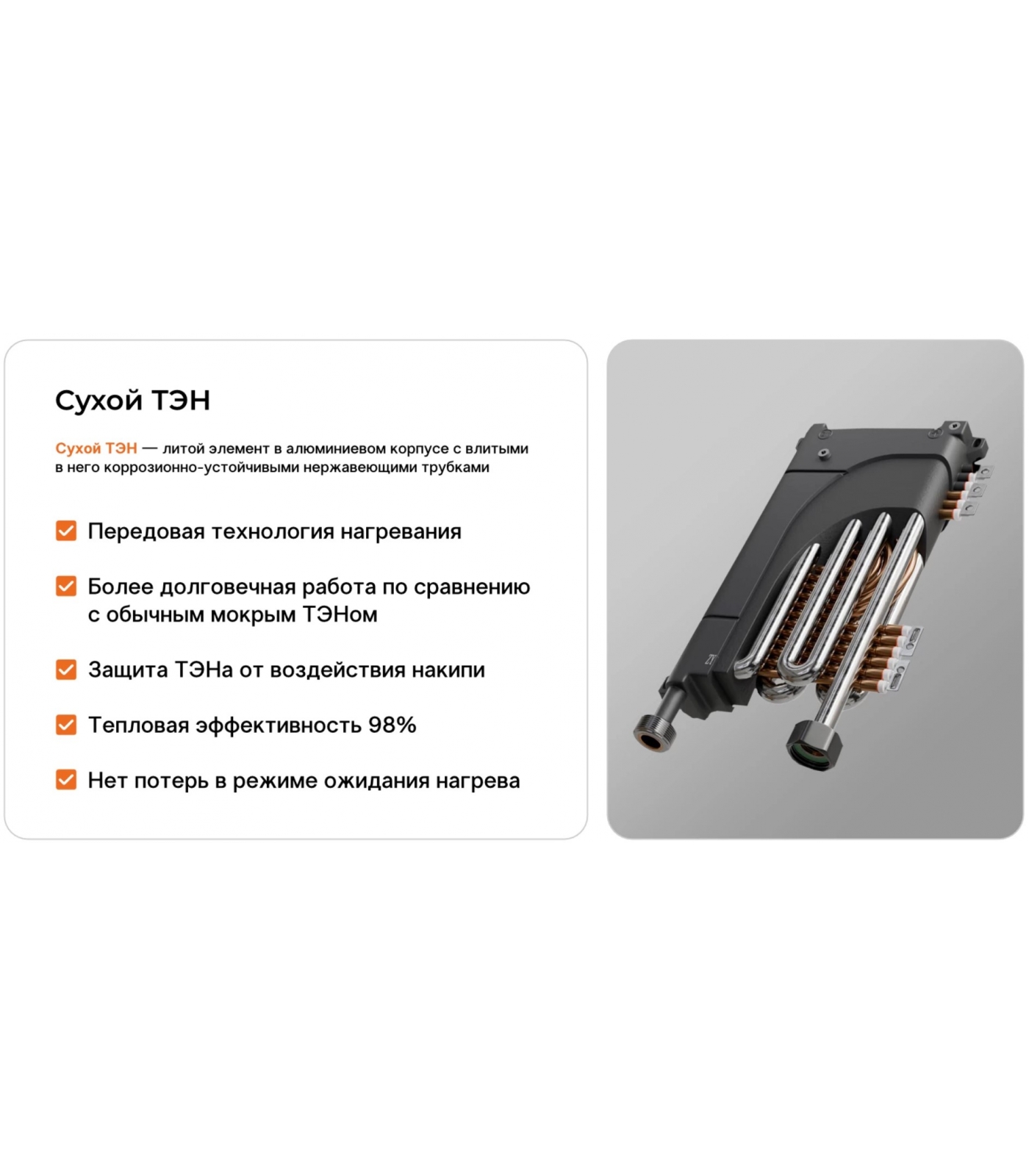 Сухой ТЭН

Сухой ТЭН — литой элемент в алюминиевом корпусе с влитыми в него коррозионно-устойчивыми нержавеющими трубками

Передовая технология нагревания

Более долговечная работа по сравнению с обычным мокрым ТЭНом

Защита ТЭНа от воздействия накипи

Тепловая эффективность 98%

Нет потерь в режиме ожидания нагрева