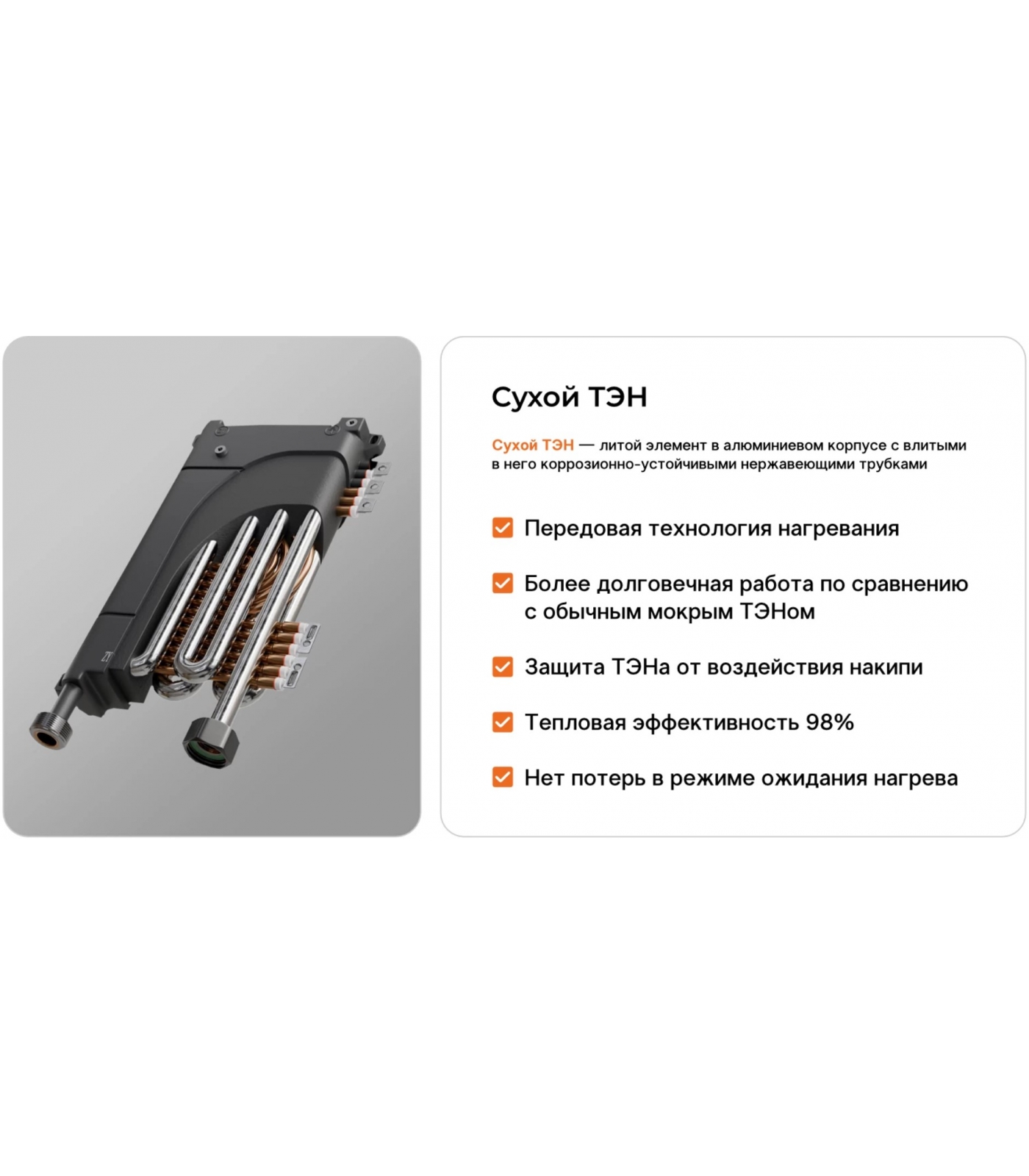 Сухой ТЭН

Сухой ТЭН — литой элемент в алюминиевом корпусе с влитыми в него коррозионно-устойчивыми нержавеющими трубками

Передовая технология нагревания

Более долговечная работа по сравнению с обычным мокрым ТЭНом

Защита ТЭНа от воздействия накипи

Тепловая эффективность 98%

Нет потерь в режиме ожидания нагрева