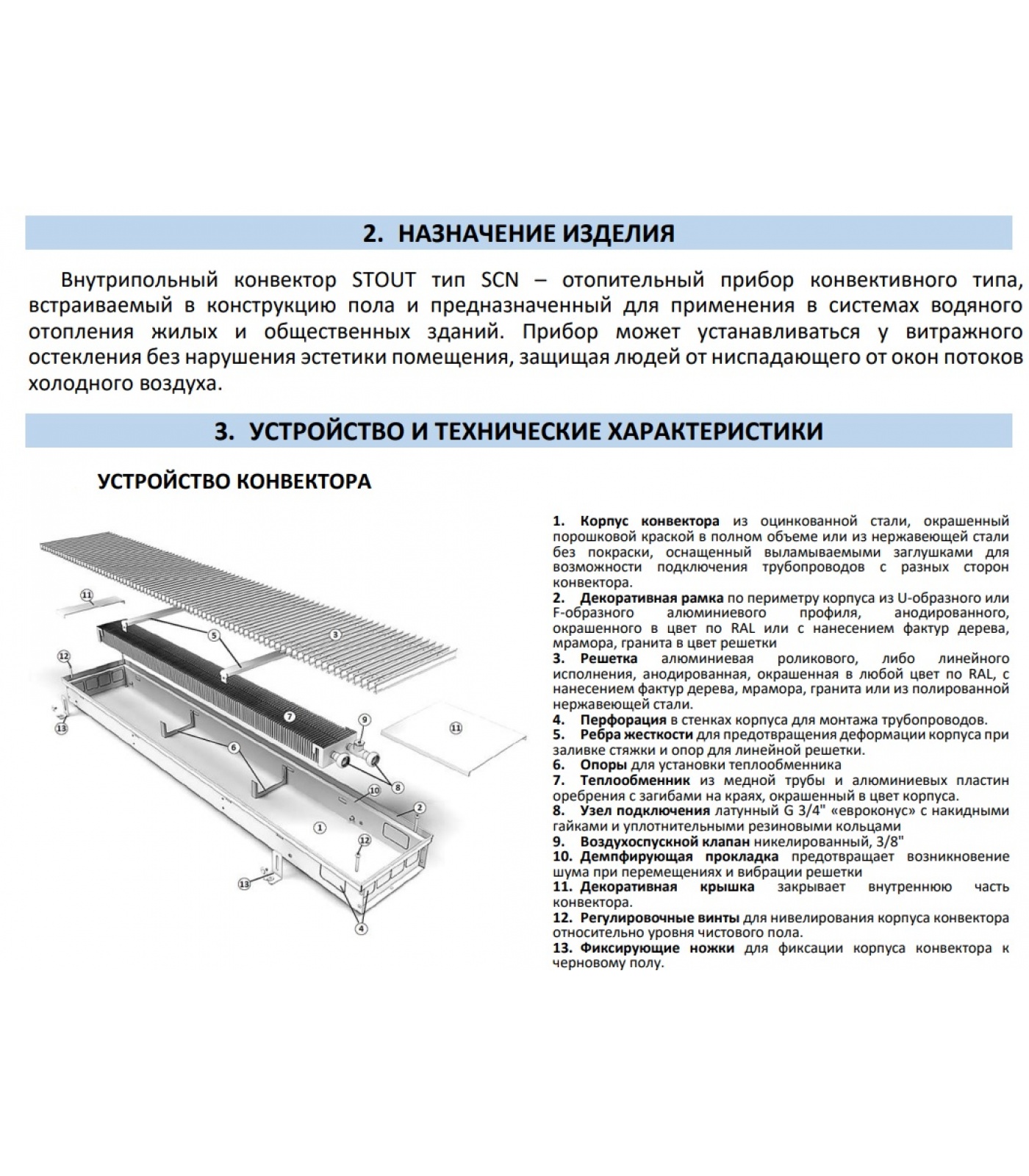 2. НАЗНАЧЕНИЕ ИЗДЕЛИЯ

Внутрипольный конвектор STOUT тип SCN – отопительный прибор конвективного типа, встраиваемый в конструкцию пола и предназначенный для применения в системах водяного отопления жилых и общественных зданий. Прибор может устанавливаться у витражного остекления без нарушения эстетики помещения, защищая людей от ниспадающего от окон потоков холодного воздуха.

3. УСТРОЙСТВО И ТЕХНИЧЕСКИЕ ХАРАКТЕРИСТИКИ

УСТРОЙСТВО КОНВЕКТОРА

11
5
3
12
7
9
11
13
6
8
10
2
1
12
13
4

1. Корпус конвектора из оцинкованной стали, окрашенный порошковой краской в полном объеме или из нержавеющей стали без покраски, оснащенный выламываемыми заглушками для возможности подключения трубопроводов с разных сторон конвектора.
2. Декоративная рамка по периметру корпуса из U-образного или F-образного алюминиевого профиля, анодированного, окрашенного в цвет по RAL или с нанесением фактур дерева, мрамора, гранита в цвет решетки
3. Решетка алюминиевая роликового, либо линейного исполнения, анодированная, окрашенная в любой цвет по RAL, с нанесением фактур дерева, мрамора, гранита или из полированной нержавеющей стали.
4. Перфорация в стенках корпуса для монтажа трубопроводов.
5. Ребра жесткости для предотвращения деформации корпуса при заливке стяжки и опор для линейной решетки.
6. Опоры для установки теплообменника
7. Теплообменник из медной трубы и алюминиевых пластин оребрения с загибами на краях, окрашенный в цвет корпуса.
8. Узел подключения латунный G 3/4" «евроконус» с накидными гайками и уплотнительными резиновыми кольцами
9. Воздухоспускной клапан никелированный, 3/8"
10. Демпфирующая прокладка предотвращает возникновение шума при перемещениях и вибрации решетки
11. Декоративная крышка закрывает внутреннюю часть конвектора.
12. Регулировочные винты для нивелирования корпуса конвектора относительно уровня чистового пола.
13. Фиксирующие ножки для фиксации корпуса конвектора к черновому полу.