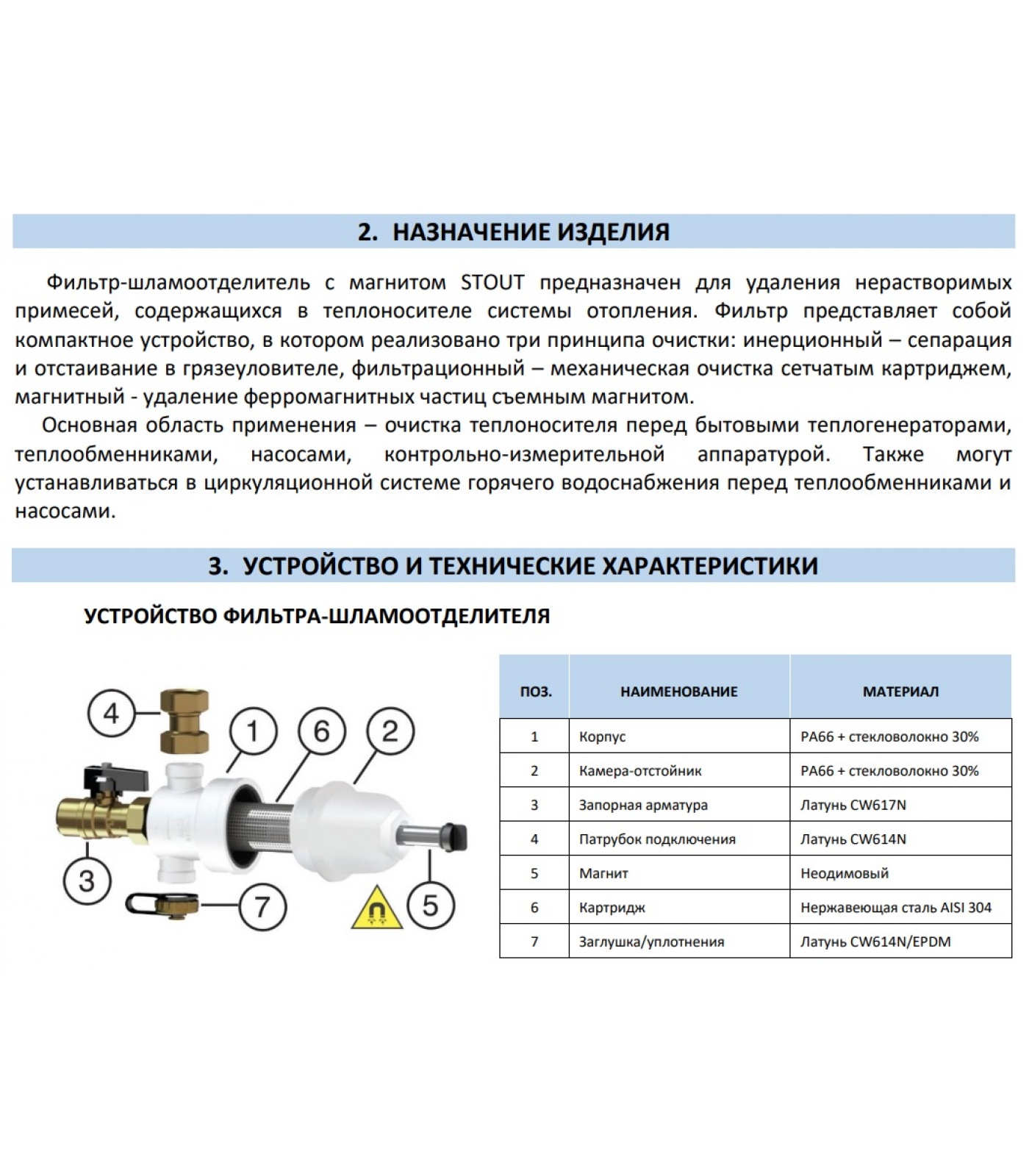 2. НАЗНАЧЕНИЕ ИЗДЕЛИЯ

Фильтр-шламоотделитель с магнитом STOUT предназначен для удаления нерастворимых примесей, содержащихся в теплоносителе системы отопления. Фильтр представляет собой компактное устройство, в котором реализовано три принципа очистки: инерционный – сепарация и отстаивание в грязеуловителе, фильтрационный – механическая очистка сетчатым картриджем, магнитный - удаление ферромагнитных частиц съемным магнитом.

Основная область применения – очистка теплоносителя перед бытовыми теплогенераторами, теплообменниками, насосами, контрольно-измерительной аппаратурой. Также могут устанавливаться в циркуляционной системе горячего водоснабжения перед теплообменниками и насосами.

3. УСТРОЙСТВО И ТЕХНИЧЕСКИЕ ХАРАКТЕРИСТИКИ

УСТРОЙСТВО ФИЛЬТРА-ШЛАМООТДЕЛИТЕЛЯ

4 1 6 2 3 7 5

| ПОЗ. | НАИМЕНОВАНИЕ | МАТЕРИАЛ |
|---|---|---|
| 1 | Корпус | PA66 + стекловолокно 30% |
| 2 | Камера-отстойник | PA66 + стекловолокно 30% |
| 3 | Запорная арматура | Латунь CW617N |
| 4 | Патрубок подключения | Латунь CW614N |
| 5 | Магнит | Неодимовый |
| 6 | Картридж | Нержавеющая сталь AISI 304 |
| 7 | Заглушка/уплотнения | Латунь CW614N/EPDM |