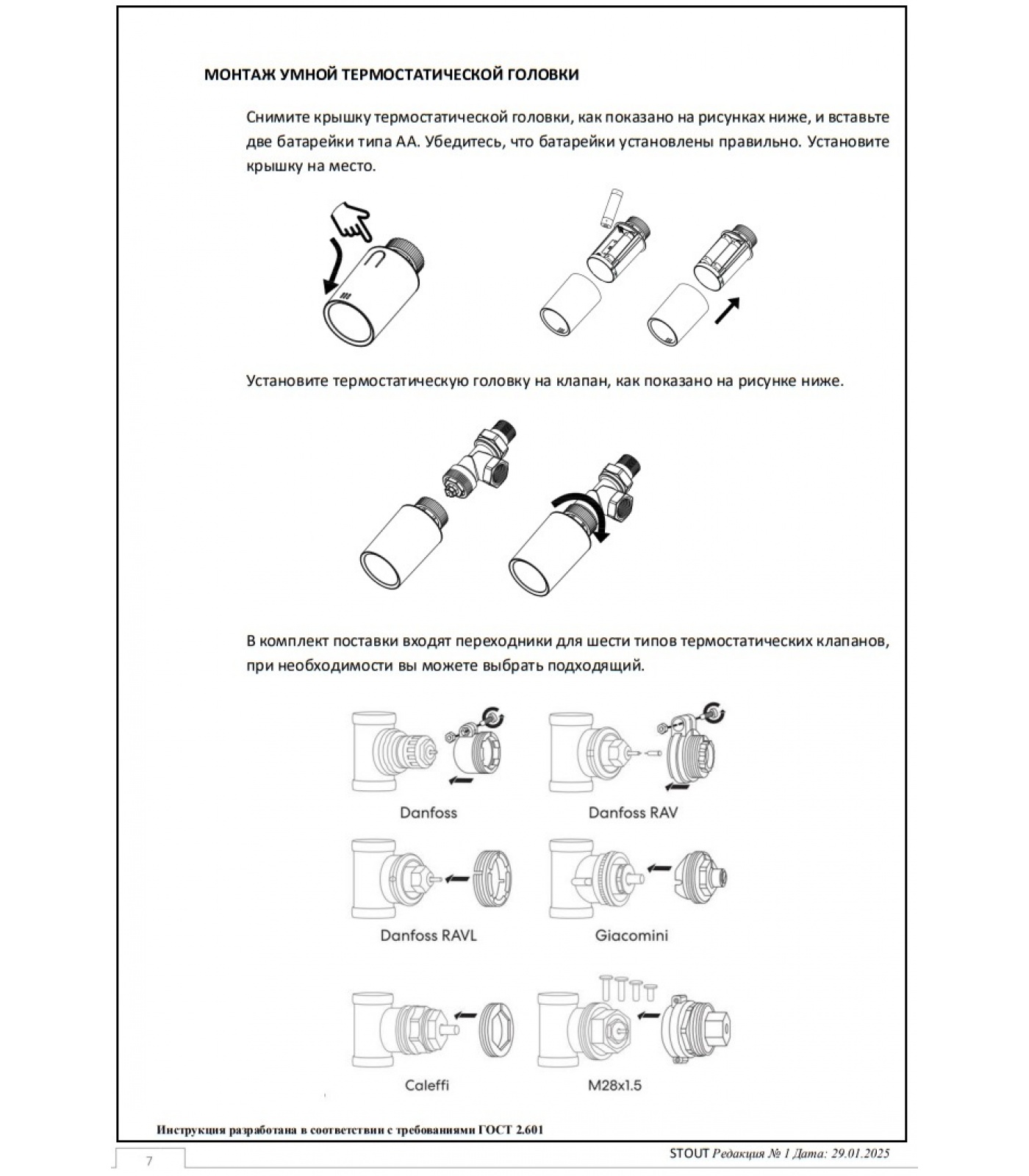 МОНТАЖ УМНОЙ ТЕРМОСТАТИЧЕСКОЙ ГОЛОВКИ

Снимите крышку термостатической головки, как показано на рисунках ниже, и вставьте две батарейки типа АА. Убедитесь, что батарейки установлены правильно. Установите крышку на место.

Установите термостатическую головку на клапан, как показано на рисунке ниже.

В комплект поставки входят переходники для шести типов термостатических клапанов, при необходимости вы можете выбрать подходящий.

Danfoss

Danfoss RAV

Danfoss RAVL

Giacomini

Caleffi

M28x1.5

Инструкция разработана в соответствии с требованиями ГОСТ 2.601

7

STOUT Редакция № 1 Дата: 29.01.2025