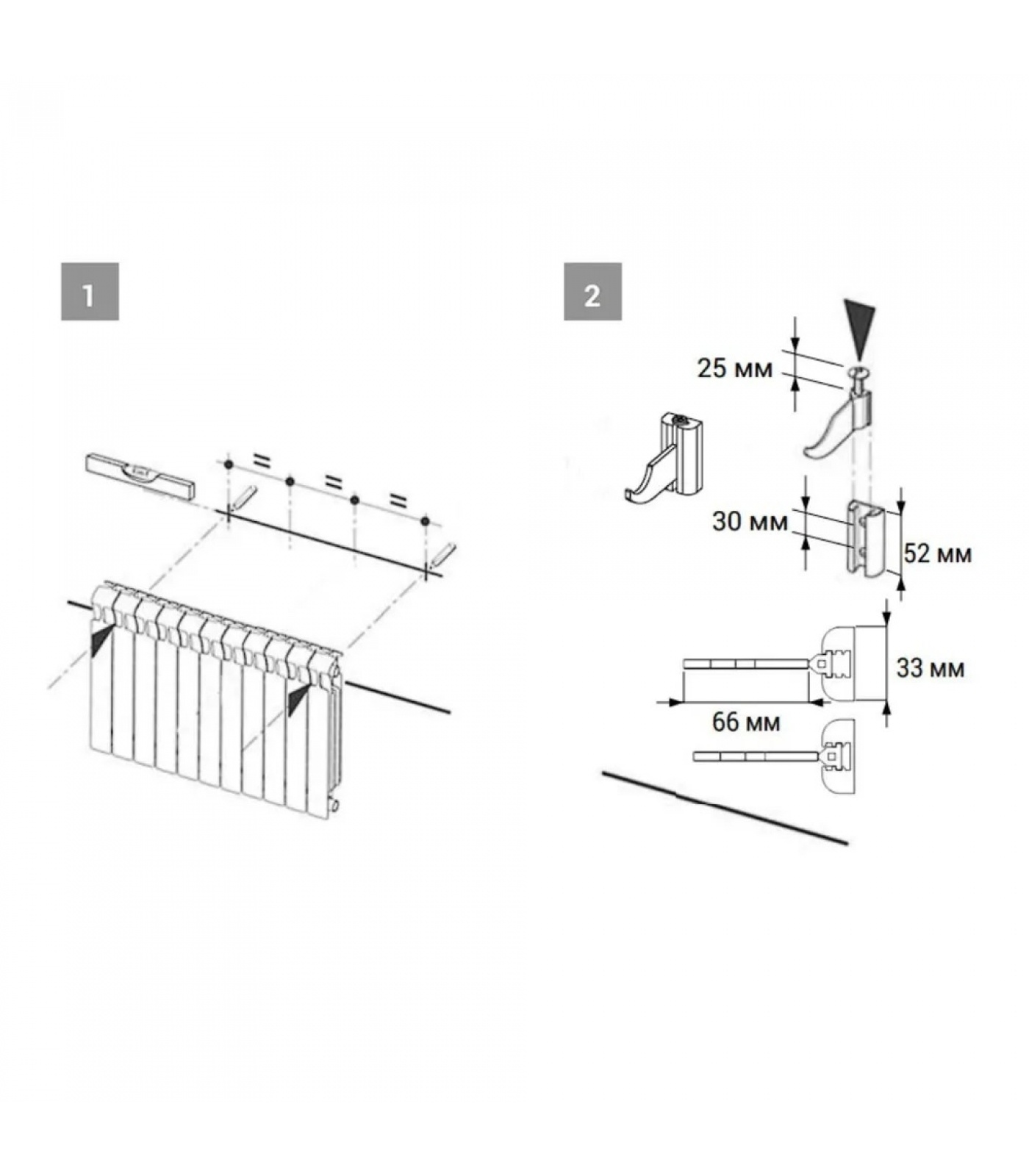 1

=
=
=

2

25 мм

30 мм

52 мм

33 мм

66 мм