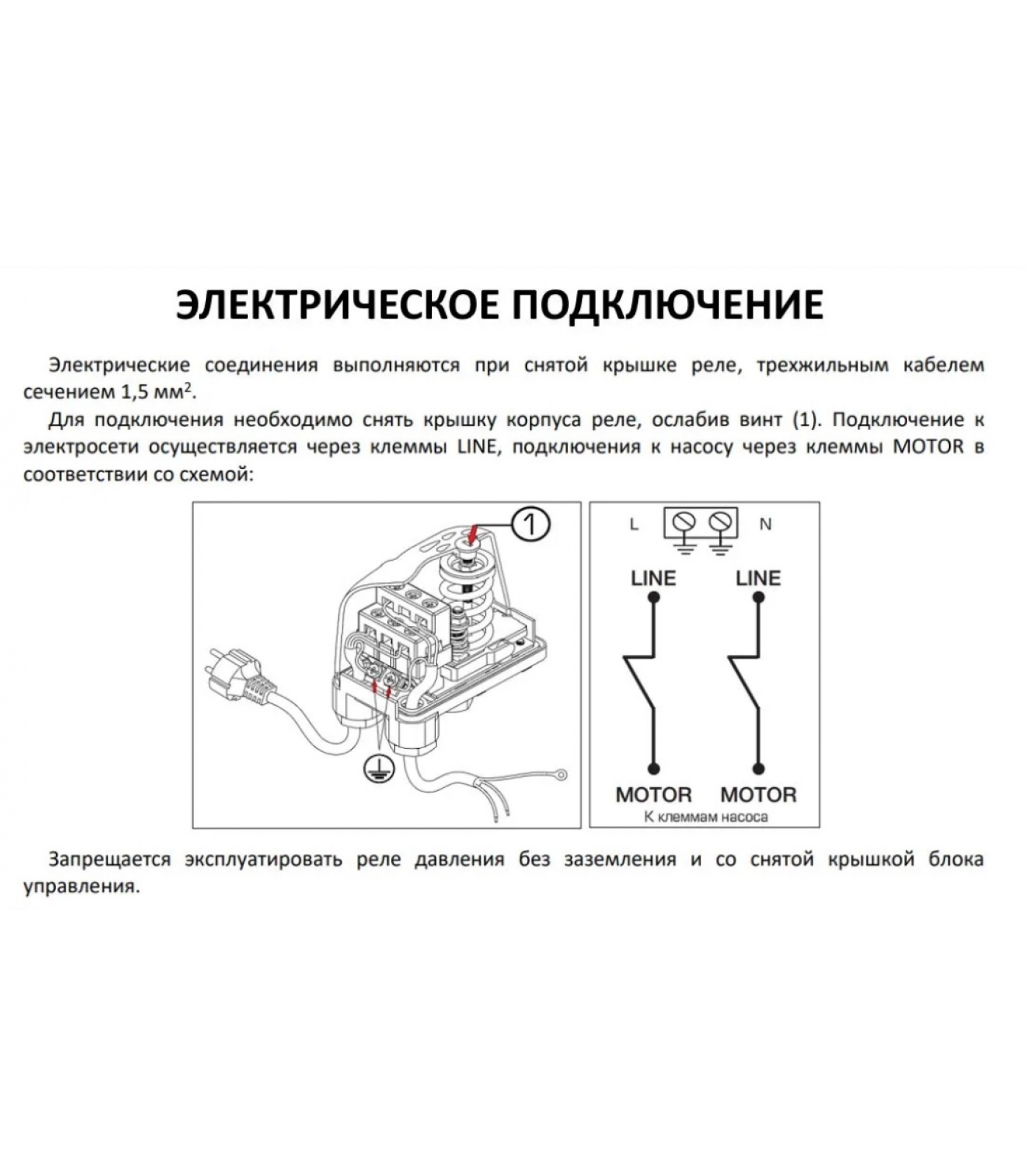 ЭЛЕКТРИЧЕСКОЕ ПОДКЛЮЧЕНИЕ

Электрические соединения выполняются при снятой крышке реле, трехжильным кабелем сечением 1,5 мм$^2$.

Для подключения необходимо снять крышку корпуса реле, ослабив винт (1). Подключение к электросети осуществляется через клеммы LINE, подключения к насосу через клеммы MOTOR в соответствии со схемой:

1

L N

LINE LINE

MOTOR MOTOR
К клеммам насоса

Запрещается эксплуатировать реле давления без заземления и со снятой крышкой блока управления.