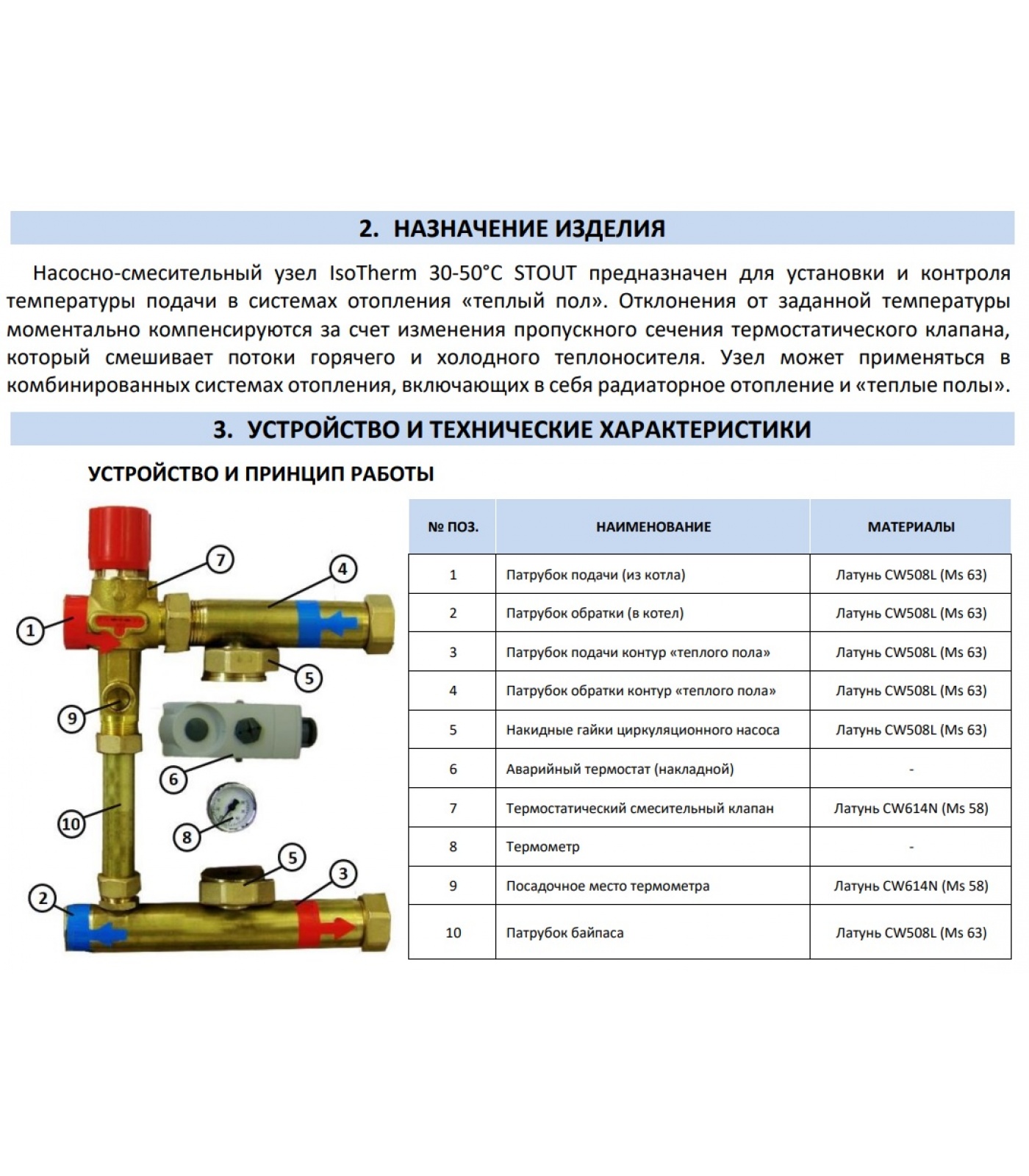 2. НАЗНАЧЕНИЕ ИЗДЕЛИЯ

Насосно-смесительный узел IsoTherm 30-50°C STOUT предназначен для установки и контроля температуры подачи в системах отопления «теплый пол». Отклонения от заданной температуры моментально компенсируются за счет изменения пропускного сечения термостатического клапана, который смешивает потоки горячего и холодного теплоносителя. Узел может применяться в комбинированных системах отопления, включающих в себя радиаторное отопление и «теплые полы».

3. УСТРОЙСТВО И ТЕХНИЧЕСКИЕ ХАРАКТЕРИСТИКИ

УСТРОЙСТВО И ПРИНЦИП РАБОТЫ

7
4
1
5
9
6
10
8
5
3
2

| № ПОЗ. | НАИМЕНОВАНИЕ | МАТЕРИАЛЫ |
|---|---|---|
| 1 | Патрубок подачи (из котла) | Латунь CW508L (Ms 63) |
| 2 | Патрубок обратки (в котел) | Латунь CW508L (Ms 63) |
| 3 | Патрубок подачи контур «теплого пола» | Латунь CW508L (Ms 63) |
| 4 | Патрубок обратки контур «теплого пола» | Латунь CW508L (Ms 63) |
| 5 | Накидные гайки циркуляционного насоса | Латунь CW508L (Ms 63) |
| 6 | Аварийный термостат (накладной) | - |
| 7 | Термостатический смесительный клапан | Латунь CW614N (Ms 58) |
| 8 | Термометр | - |
| 9 | Посадочное место термометра | Латунь CW614N (Ms 58) |
| 10 | Патрубок байпаса | Латунь CW508L (Ms 63) |