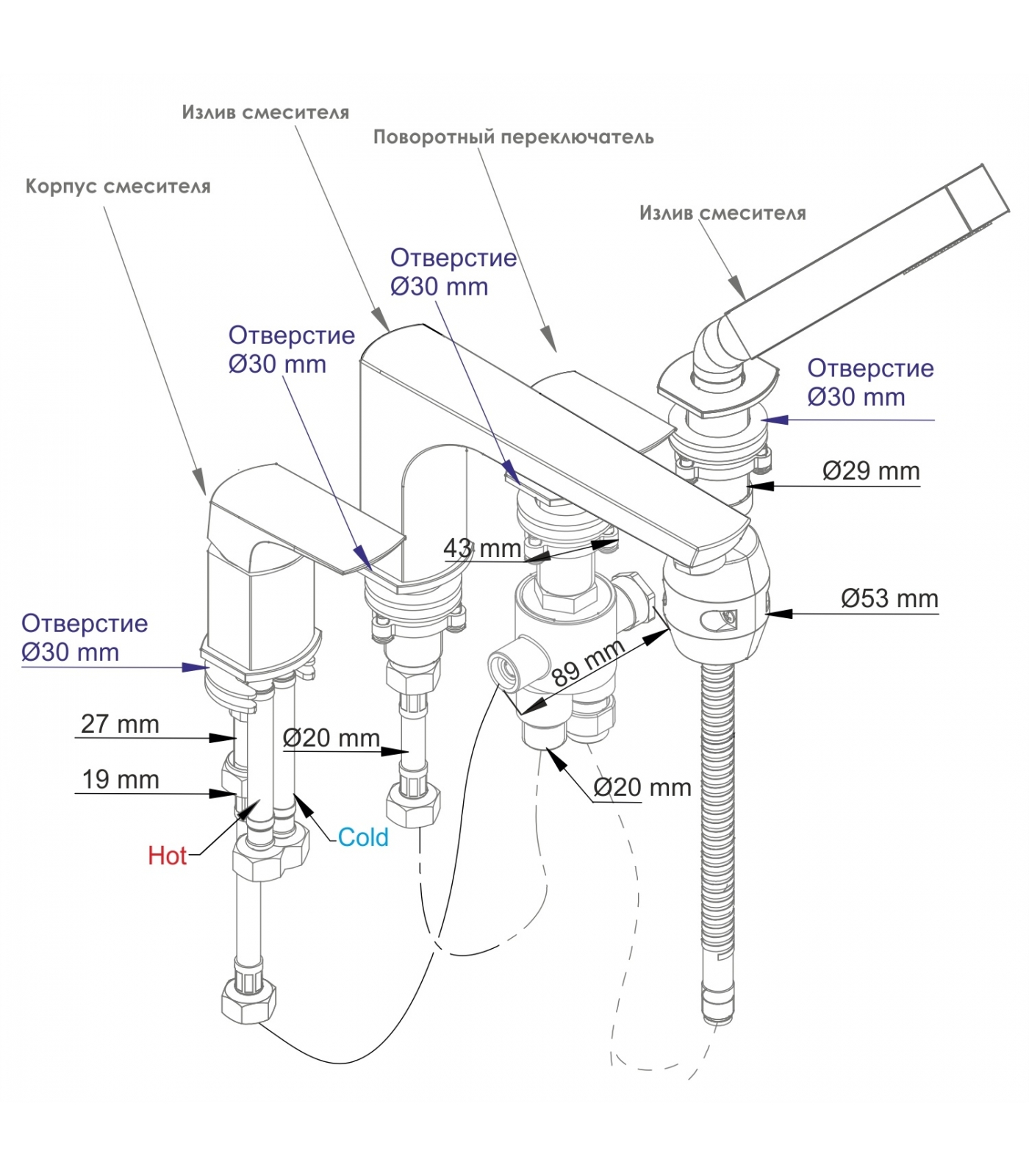 Излив смесителя

Поворотный переключатель

Корпус смесителя

Излив смесителя

Отверстие
Ø30 mm

Отверстие
Ø30 mm

Отверстие
Ø30 mm

Ø29 mm

43 mm

Ø53 mm

Отверстие
Ø30 mm

89 mm

27 mm

Ø20 mm

19 mm

Ø20 mm

Cold

Hot