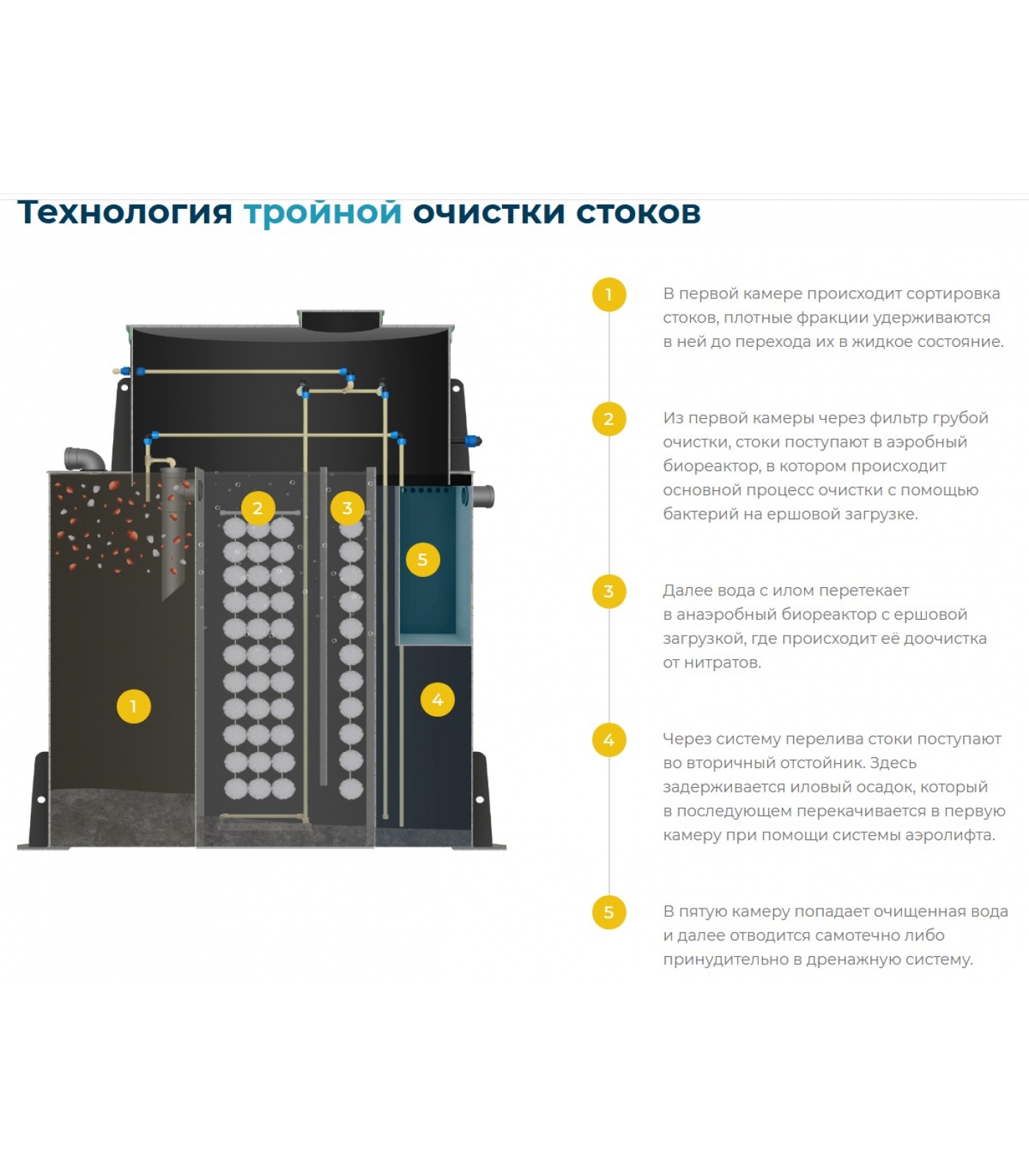 Технология тройной очистки стоков

2

3

5

1

4

1

В первой камере происходит сортировка стоков, плотные фракции удерживаются в ней до перехода их в жидкое состояние.

2

Из первой камеры через фильтр грубой очистки, стоки поступают в аэробный биореактор, в котором происходит основной процесс очистки с помощью бактерий на ершовой загрузке.

3

Далее вода с илом перетекает в анаэробный биореактор с ершовой загрузкой, где происходит её доочистка от нитратов.

4

Через систему перелива стоки поступают во вторичный отстойник. Здесь задерживается иловый осадок, который в последующем перекачивается в первую камеру при помощи системы аэролифта.

5

В пятую камеру попадает очищенная вода и далее отводится самотечно либо принудительно в дренажную систему.