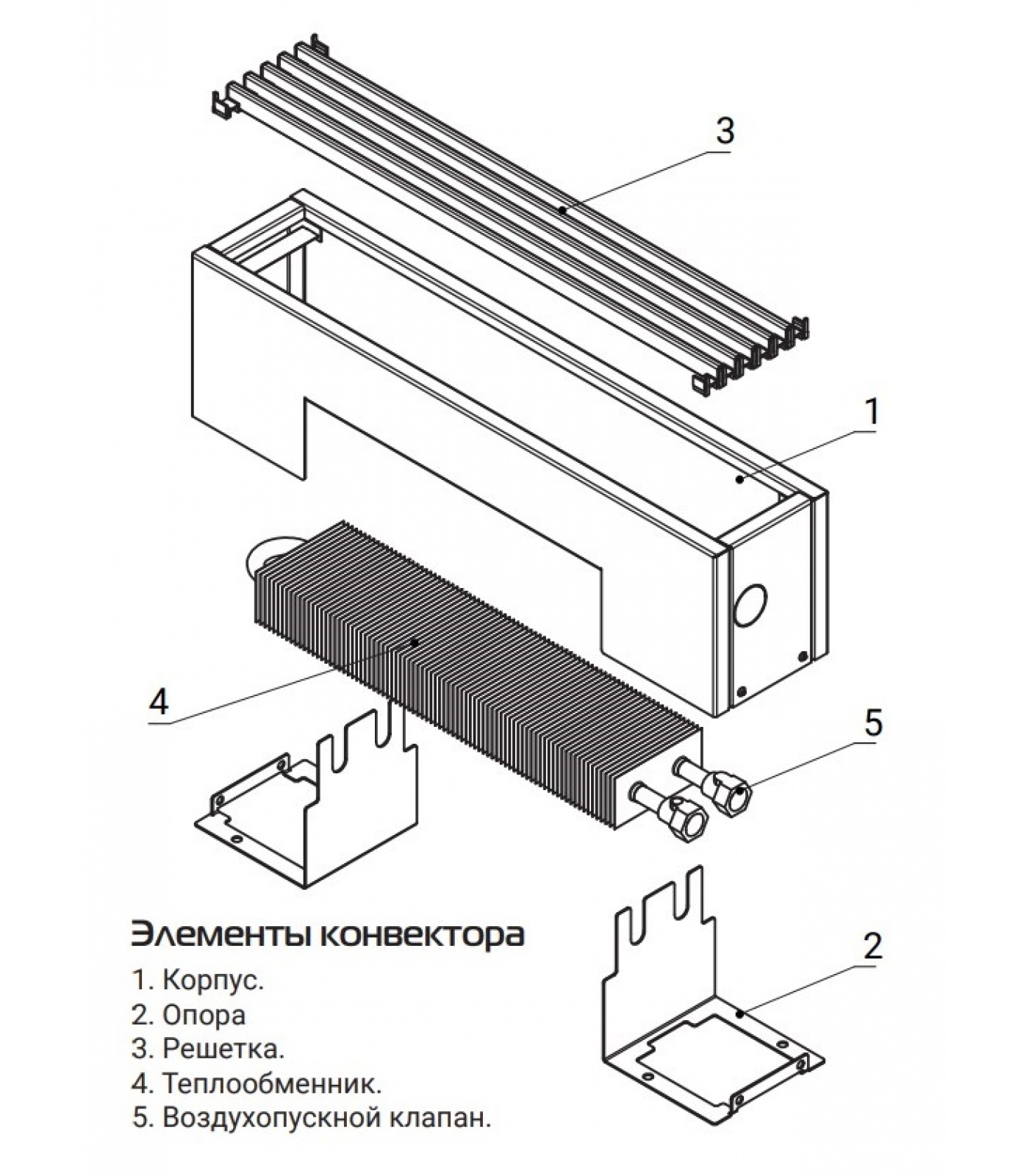 3

1

4

5

2

Элементы конвектора

1. Корпус.
2. Опора
3. Решетка.
4. Теплообменник.
5. Воздухопускной клапан.