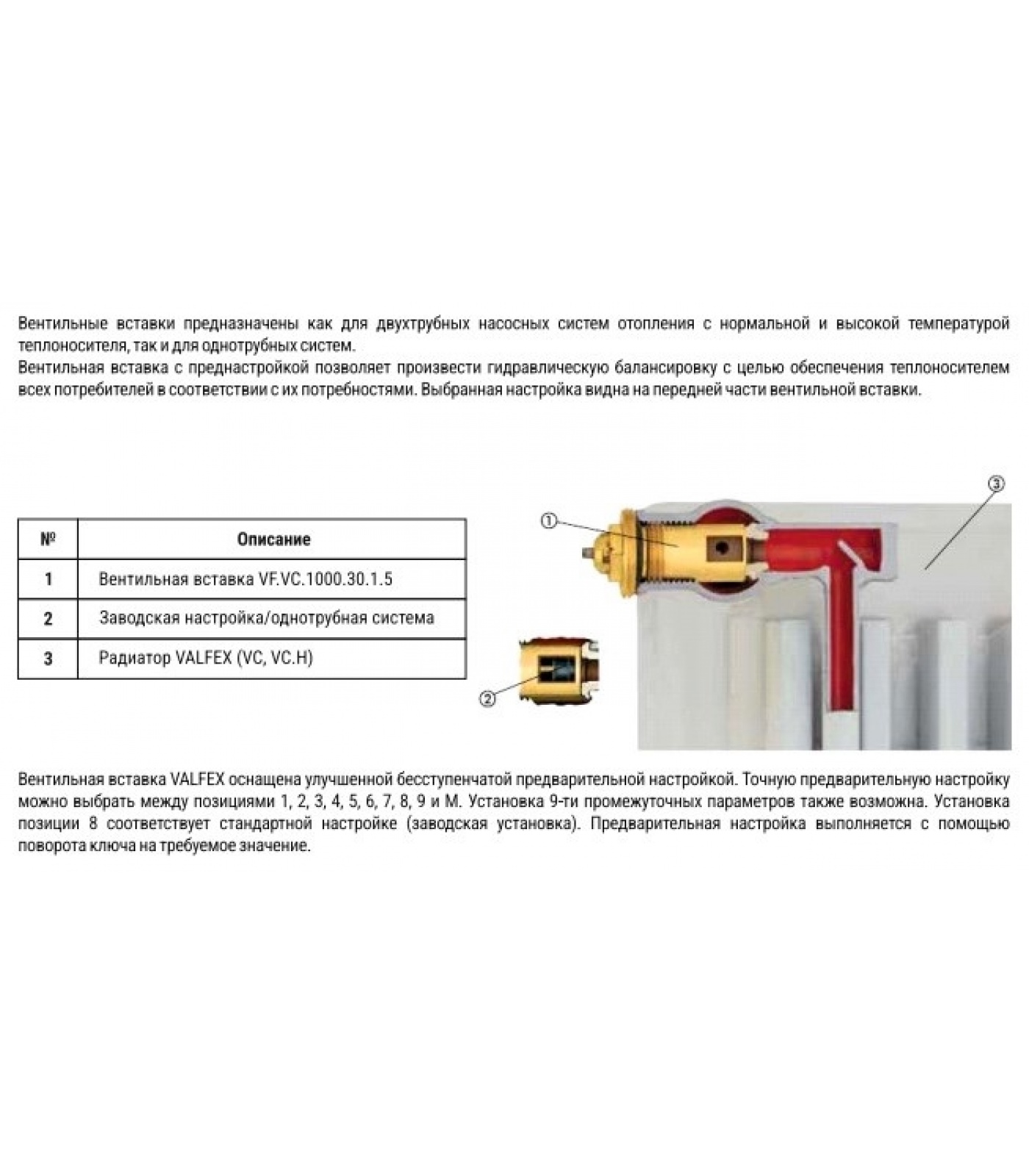 Вентильные вставки предназначены как для двухтрубных насосных систем отопления с нормальной и высокой температурой теплоносителя, так и для однотрубных систем.
Вентильная вставка с преднастройкой позволяет произвести гидравлическую балансировку с целью обеспечения теплоносителем всех потребителей в соответствии с их потребностями. Выбранная настройка видна на передней части вентильной вставки.

| № | Описание |
|---|---|
| 1 | Вентильная вставка VF.VC.1000.30.1.5 |
| 2 | Заводская настройка/однотрубная система |
| 3 | Радиатор VALFEX (VC, VC.H) |

①
②
③

Вентильная вставка VALFEX оснащена улучшенной бесступенчатой предварительной настройкой. Точную предварительную настройку можно выбрать между позициями 1, 2, 3, 4, 5, 6, 7, 8, 9 и М. Установка 9-ти промежуточных параметров также возможна. Установка позиции 8 соответствует стандартной настройке (заводская установка). Предварительная настройка выполняется с помощью поворота ключа на требуемое значение.