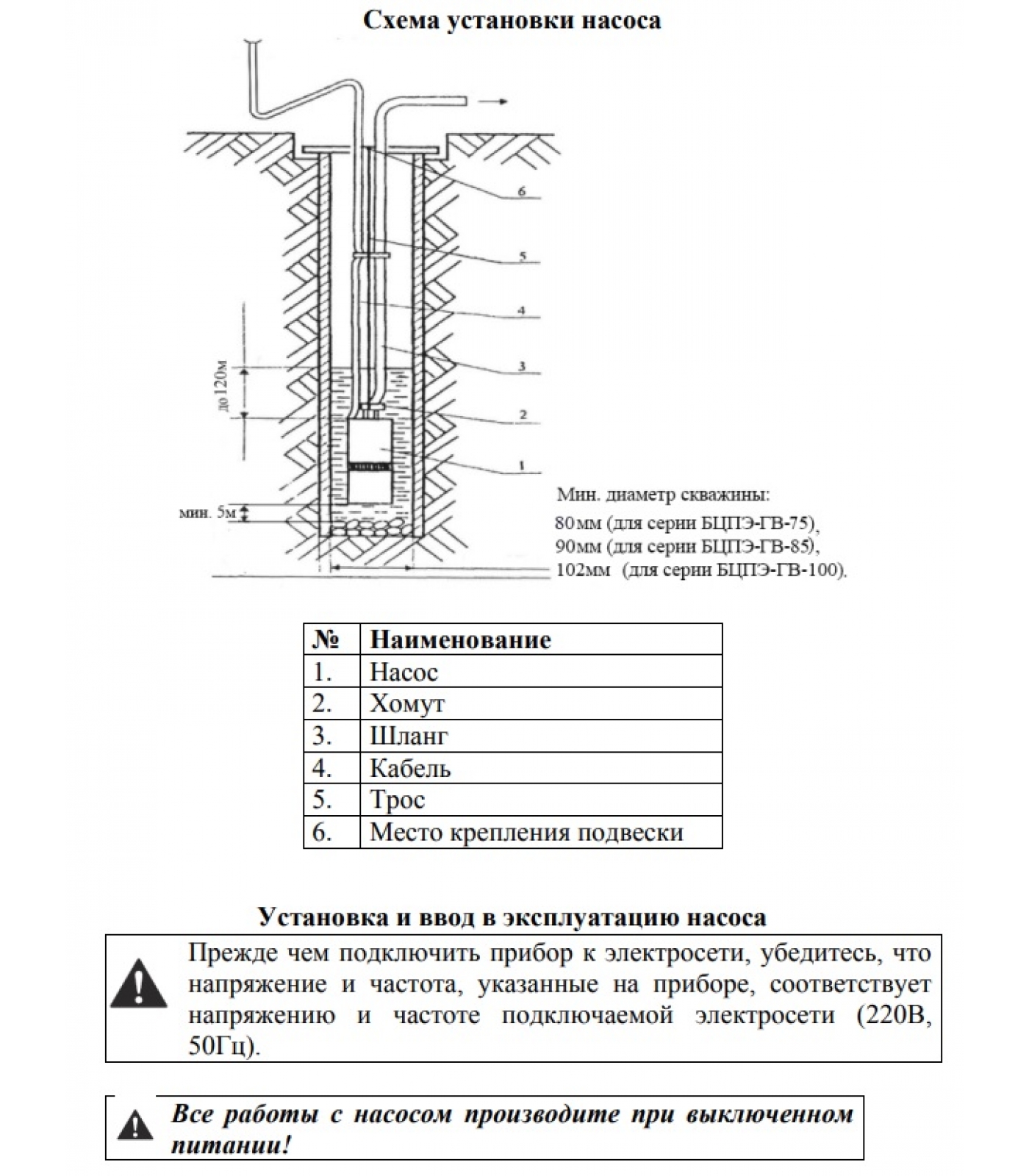 Схема установки насоса

6
5
4
3
2
1
до 120м
мин. 5м

Мин. диаметр скважины:
80мм (для серии БЦПЭ-ГВ-75),
90мм (для серии БЦПЭ-ГВ-85),
102мм (для серии БЦПЭ-ГВ-100).

| № | Наименование |
|---|---|
| 1. | Насос |
| 2. | Хомут |
| 3. | Шланг |
| 4. | Кабель |
| 5. | Трос |
| 6. | Место крепления подвески |

Установка и ввод в эксплуатацию насоса

Прежде чем подключить прибор к электросети, убедитесь, что напряжение и частота, указанные на приборе, соответствует напряжению и частоте подключаемой электросети (220В, 50Гц).

Все работы с насосом производите при выключенном питании!