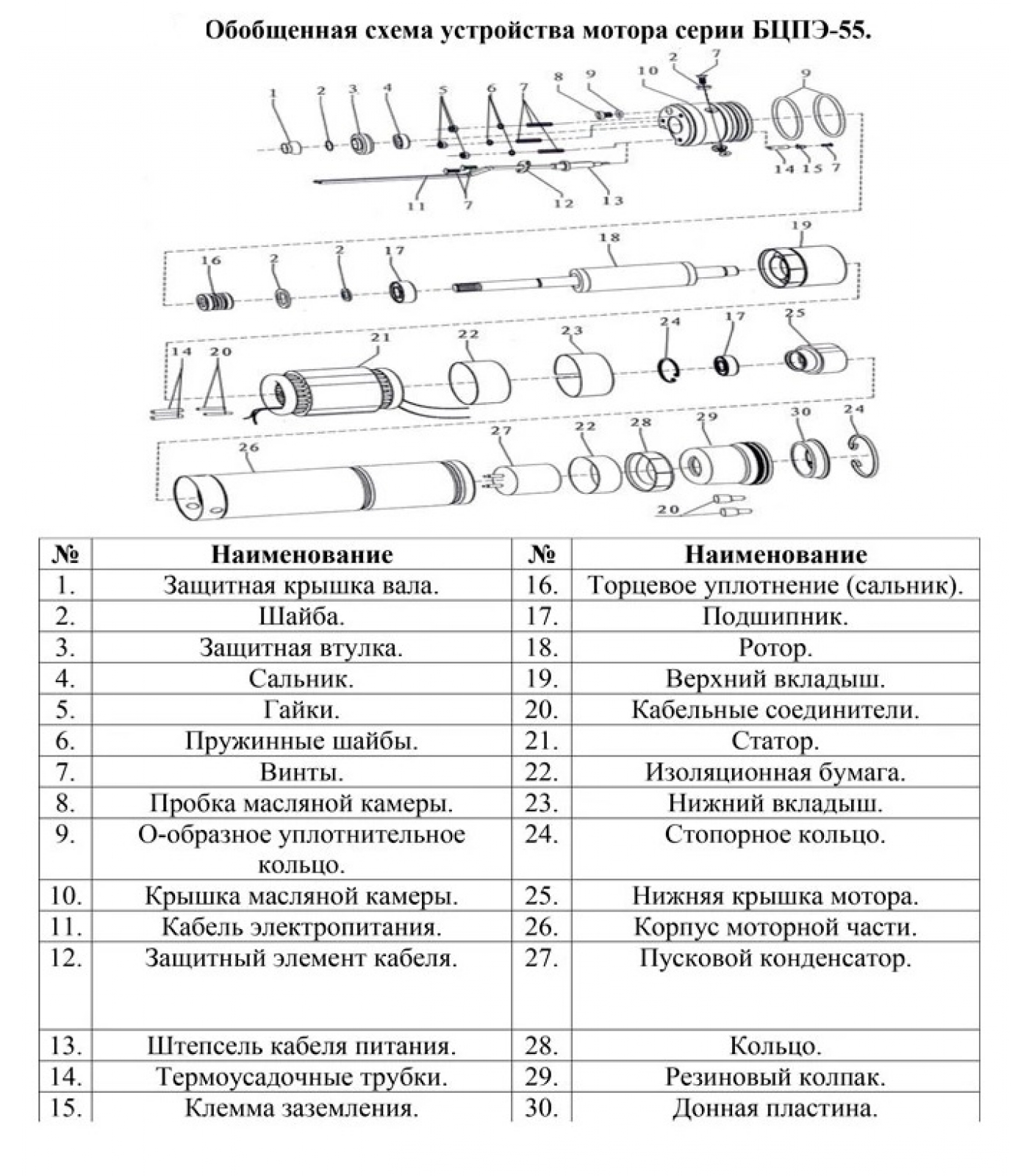 Обобщенная схема устройства мотора серии БЦПЭ-55.

1 2 3 4 5 6 7 8 9 10 2 7 9 14 15 7 11 7 12 13

16 2 2 17 18 19

14 20 21 22 23 24 17 25

26 27 22 28 29 30 24 20

| № | Наименование | № | Наименование |
|---|---|---|---|
| 1. | Защитная крышка вала. | 16. | Торцевое уплотнение (сальник). |
| 2. | Шайба. | 17. | Подшипник. |
| 3. | Защитная втулка. | 18. | Ротор. |
| 4. | Сальник. | 19. | Верхний вкладыш. |
| 5. | Гайки. | 20. | Кабельные соединители. |
| 6. | Пружинные шайбы. | 21. | Статор. |
| 7. | Винты. | 22. | Изоляционная бумага. |
| 8. | Пробка масляной камеры. | 23. | Нижний вкладыш. |
| 9. | О-образное уплотнительное кольцо. | 24. | Стопорное кольцо. |
| 10. | Крышка масляной камеры. | 25. | Нижняя крышка мотора. |
| 11. | Кабель электропитания. | 26. | Корпус моторной части. |
| 12. | Защитный элемент кабеля. | 27. | Пусковой конденсатор. |
| 13. | Штепсель кабеля питания. | 28. | Кольцо. |
| 14. | Термоусадочные трубки. | 29. | Резиновый колпак. |
| 15. | Клемма заземления. | 30. | Донная пластина. |