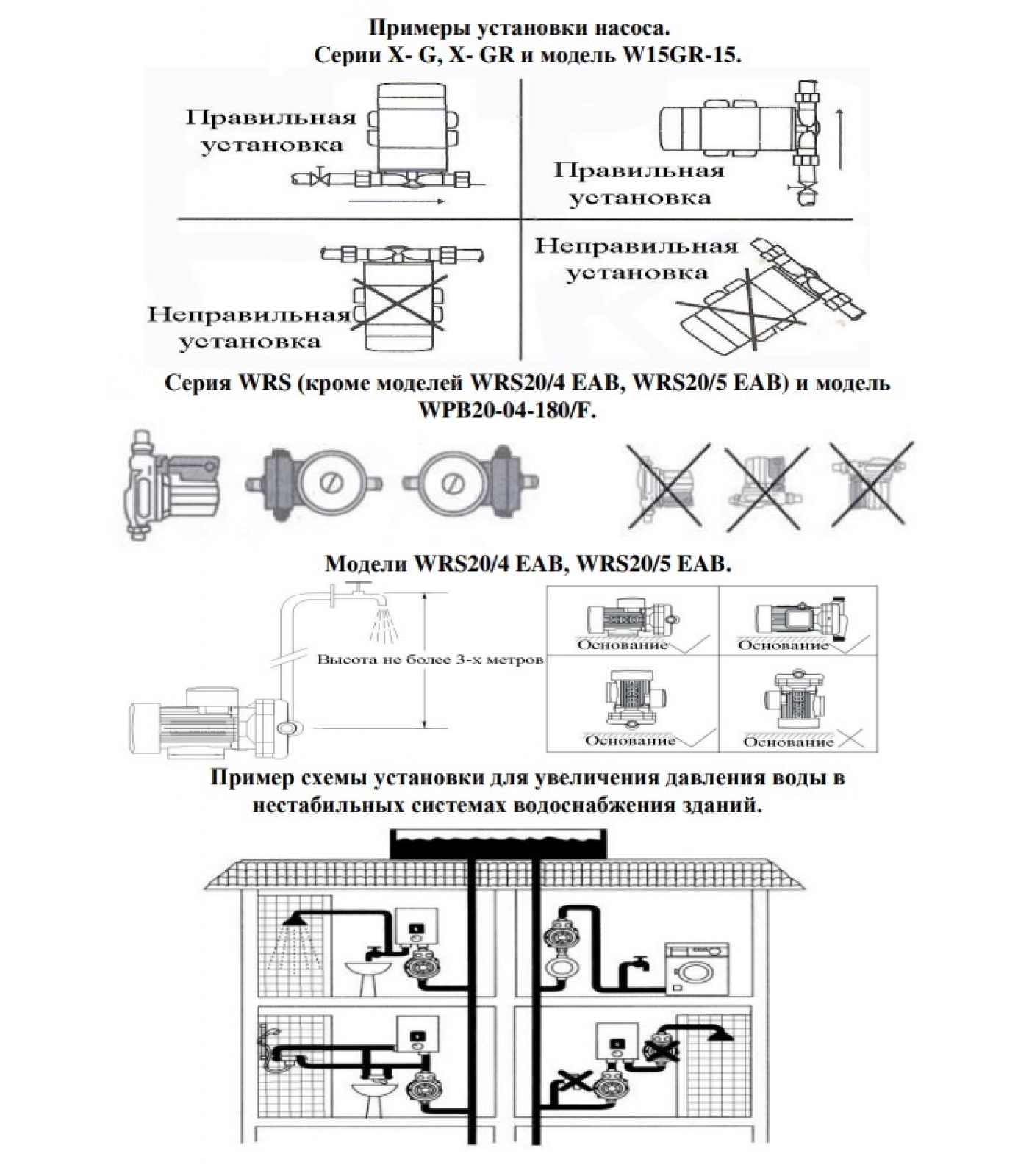 Примеры установки насоса.
Серии X- G, X- GR и модель W15GR-15.

Правильная установка

Правильная установка

Неправильная установка

Неправильная установка

Серия WRS (кроме моделей WRS20/4 EAB, WRS20/5 EAB) и модель WPB20-04-180/F.

Модели WRS20/4 EAB, WRS20/5 EAB.

Высота не более 3-х метров

Основание

Основание

Основание

Основание

Пример схемы установки для увеличения давления воды в нестабильных системах водоснабжения зданий.