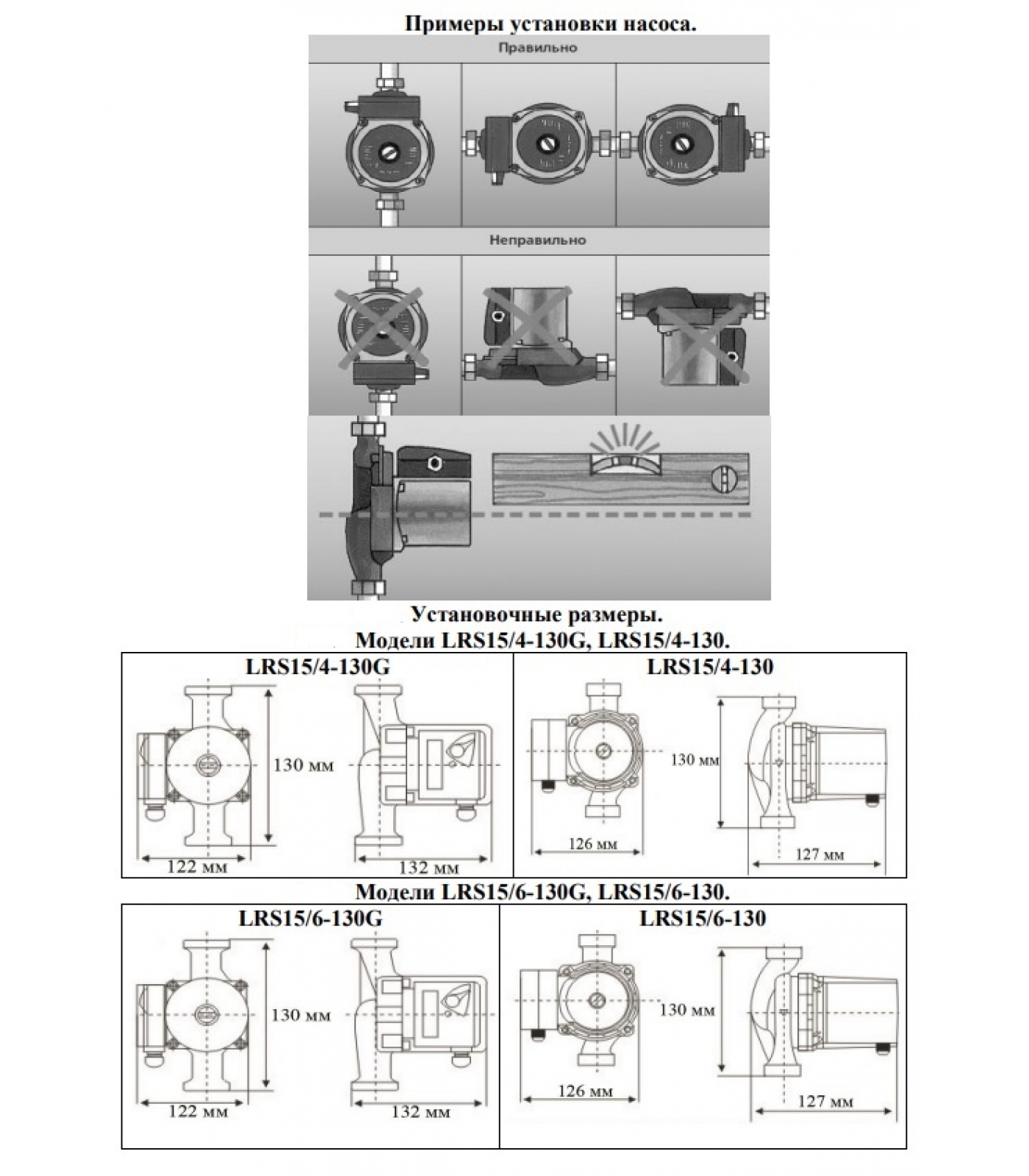 Примеры установки насоса.

Правильно

Неправильно

Установочные размеры.
Модели LRS15/4-130G, LRS15/4-130.

LRS15/4-130G

130 мм

122 мм

132 мм

LRS15/4-130

130 мм

126 мм

127 мм

Модели LRS15/6-130G, LRS15/6-130.

LRS15/6-130G

130 мм

122 мм

132 мм

LRS15/6-130

130 мм

126 мм

127 мм