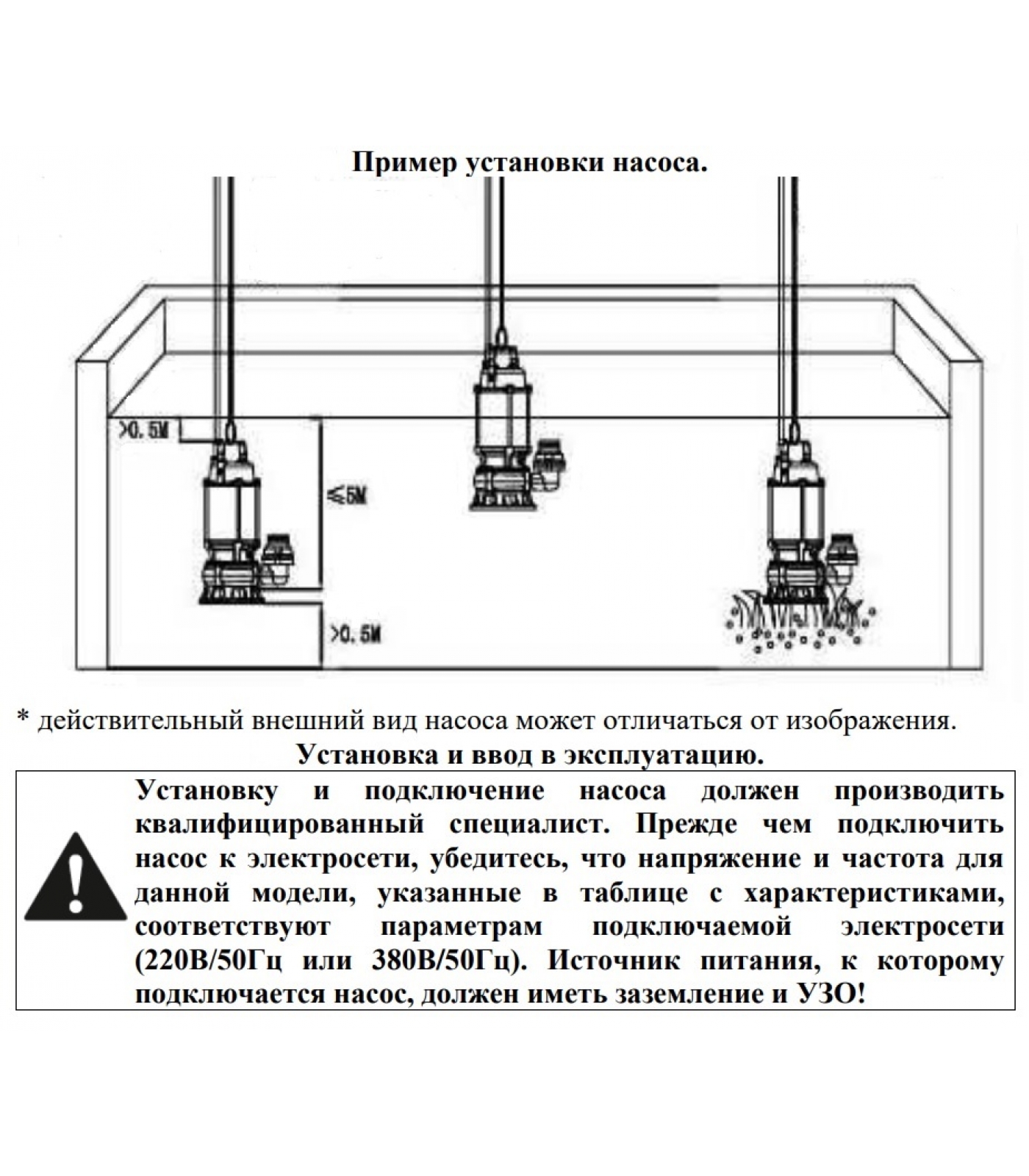 Пример установки насоса.

>0.5M

≤5M

>0.5M

* действительный внешний вид насоса может отличаться от изображения.

Установка и ввод в эксплуатацию.

Установку и подключение насоса должен производить квалифицированный специалист. Прежде чем подключить насос к электросети, убедитесь, что напряжение и частота для данной модели, указанные в таблице с характеристиками, соответствуют параметрам подключаемой электросети (220В/50Гц или 380В/50Гц). Источник питания, к которому подключается насос, должен иметь заземление и УЗО!