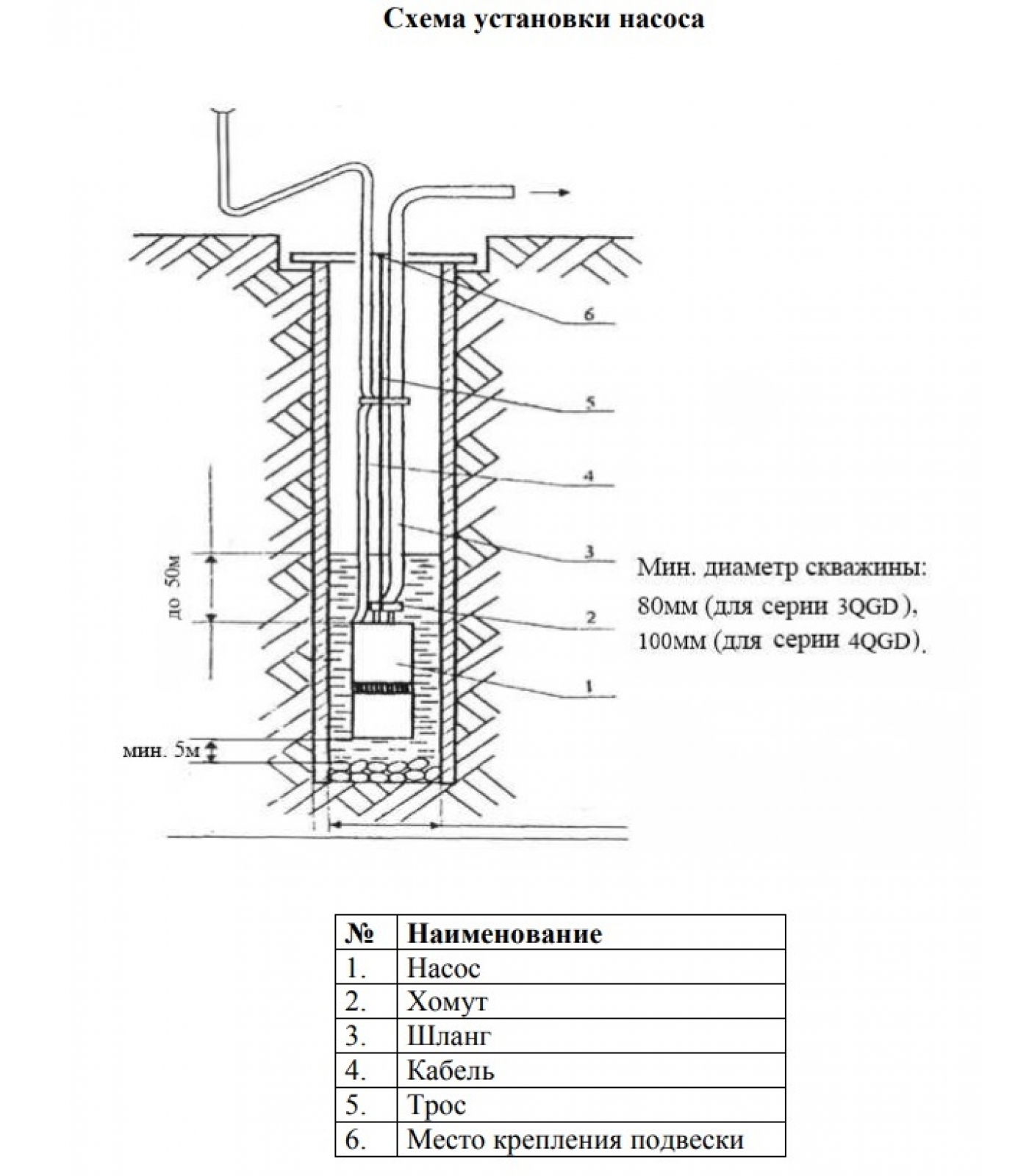 Схема установки насоса

6

5

4

3

2

1

до 50м

мин. 5м

Мин. диаметр скважины:
80мм (для серии 3QGD),
100мм (для серии 4QGD).

| № | Наименование |
|---|---|
| 1. | Насос |
| 2. | Хомут |
| 3. | Шланг |
| 4. | Кабель |
| 5. | Трос |
| 6. | Место крепления подвески |