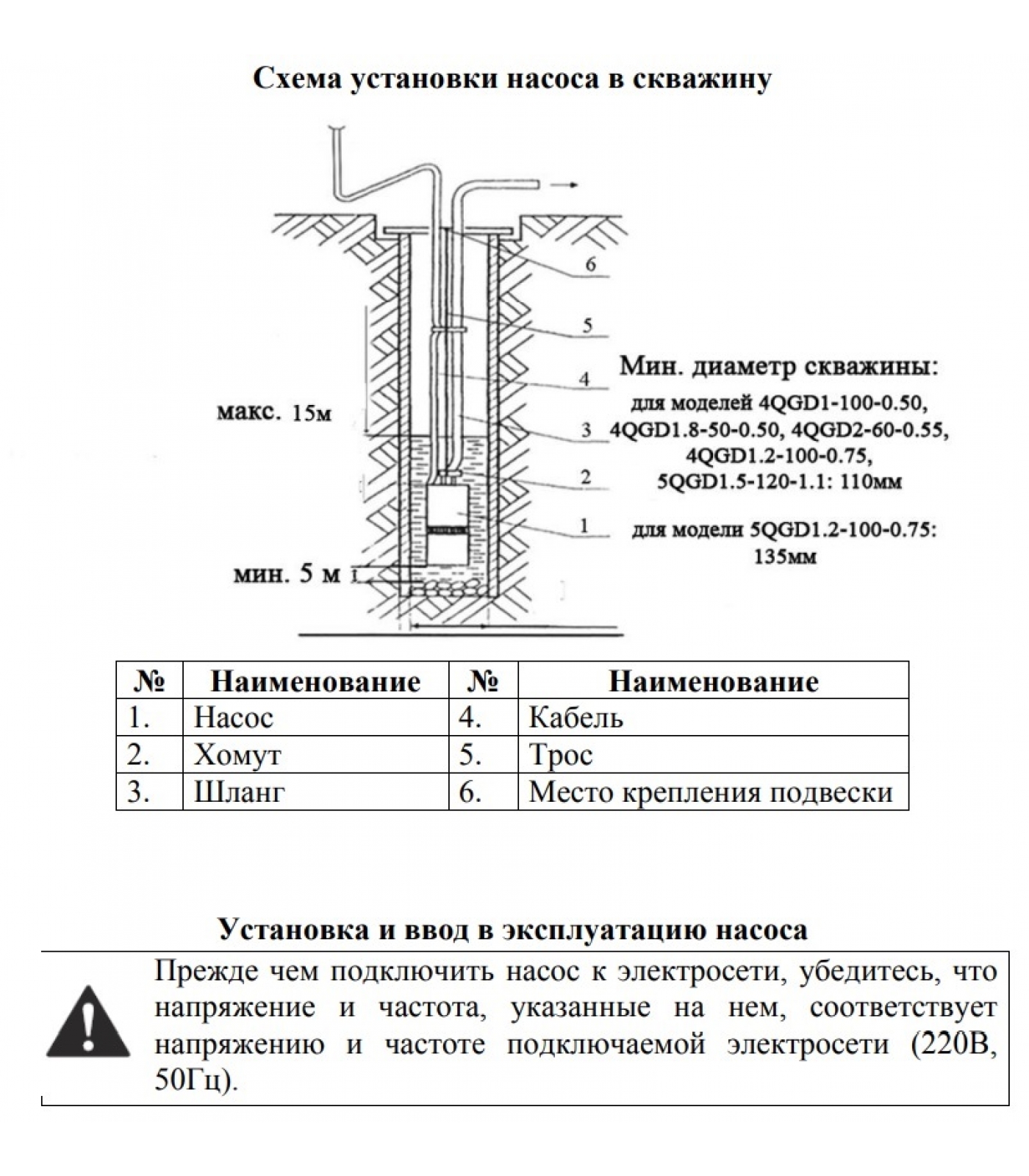 Схема установки насоса в скважину

6

5

4

3

2

1

макс. 15м

мин. 5 м

Мин. диаметр скважины:
для моделей 4QGD1-100-0.50, 4QGD1.8-50-0.50, 4QGD2-60-0.55, 4QGD1.2-100-0.75, 5QGD1.5-120-1.1: 110мм

для модели 5QGD1.2-100-0.75: 135мм

| № | Наименование | № | Наименование |
|---|---|---|---|
| 1. | Насос | 4. | Кабель |
| 2. | Хомут | 5. | Трос |
| 3. | Шланг | 6. | Место крепления подвески |

Установка и ввод в эксплуатацию насоса

Прежде чем подключить насос к электросети, убедитесь, что напряжение и частота, указанные на нем, соответствует напряжению и частоте подключаемой электросети (220В, 50Гц).