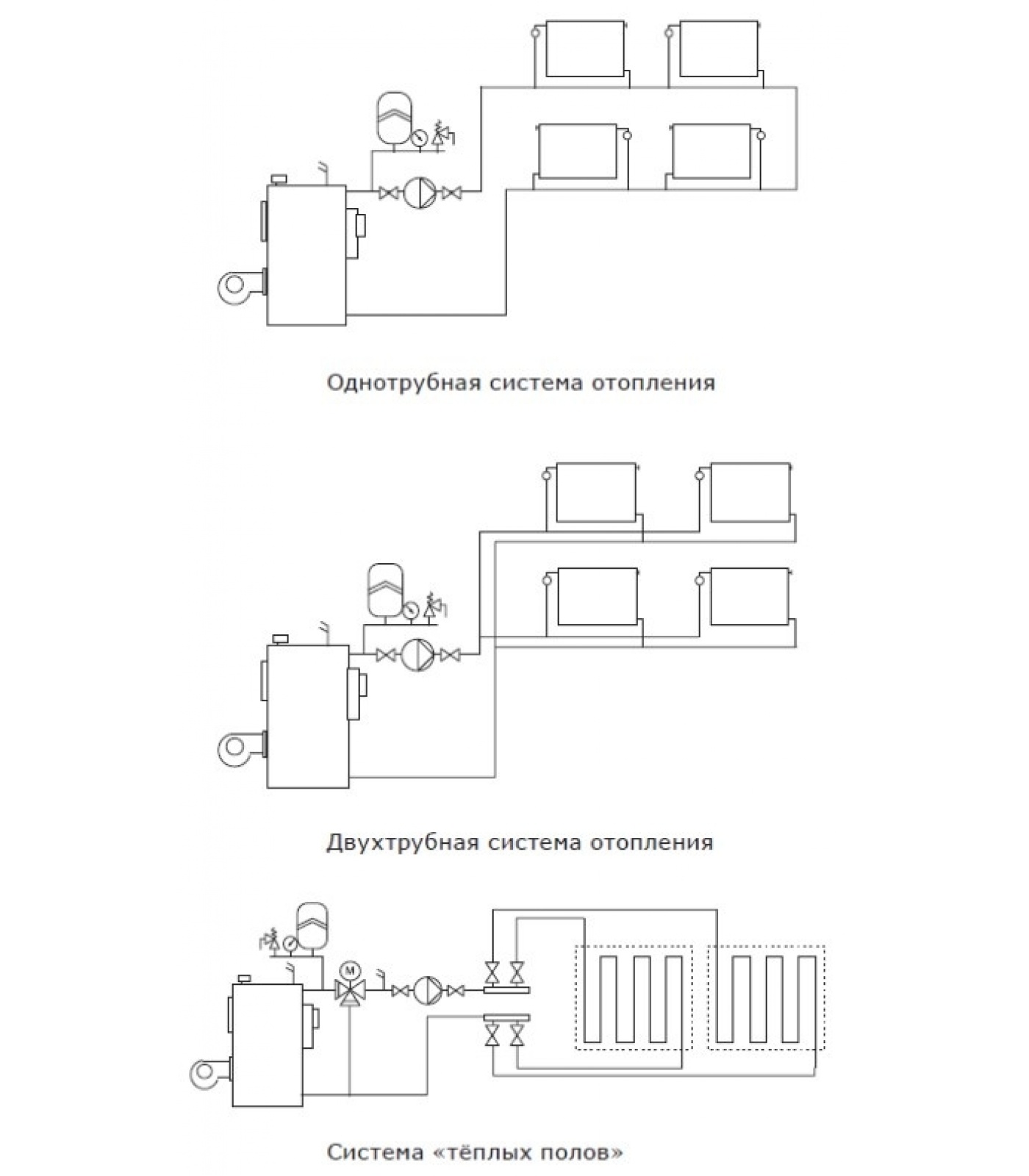 Однотрубная система отопления

Двухтрубная система отопления

M

Система «тёплых полов»