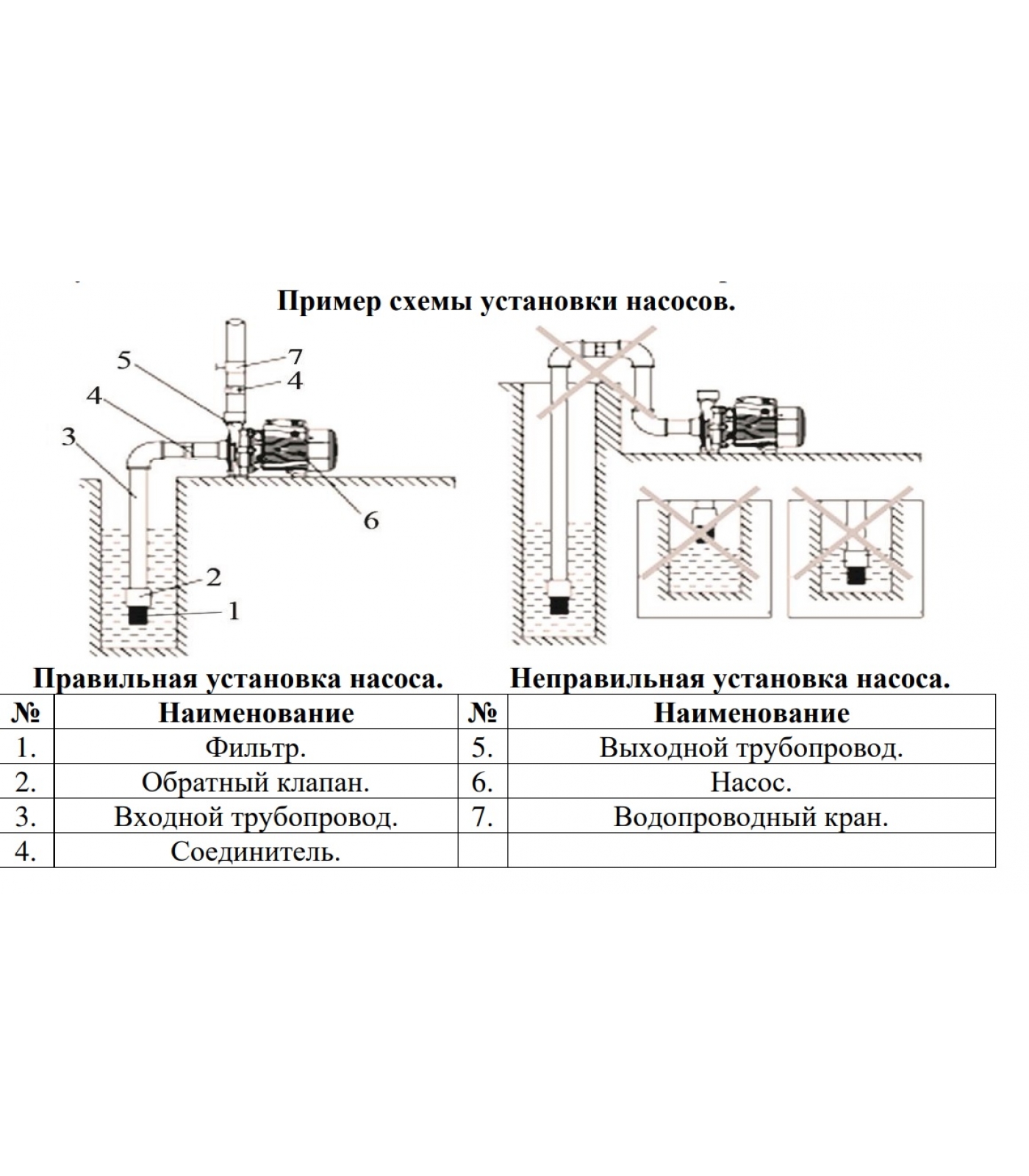 Пример схемы установки насосов.

5
7
4
4
3
6
2
1

Правильная установка насоса.

Неправильная установка насоса.

| № | Наименование | № | Наименование |
|---|---|---|---|
| 1. | Фильтр. | 5. | Выходной трубопровод. |
| 2. | Обратный клапан. | 6. | Насос. |
| 3. | Входной трубопровод. | 7. | Водопроводный кран. |
| 4. | Соединитель. | | |