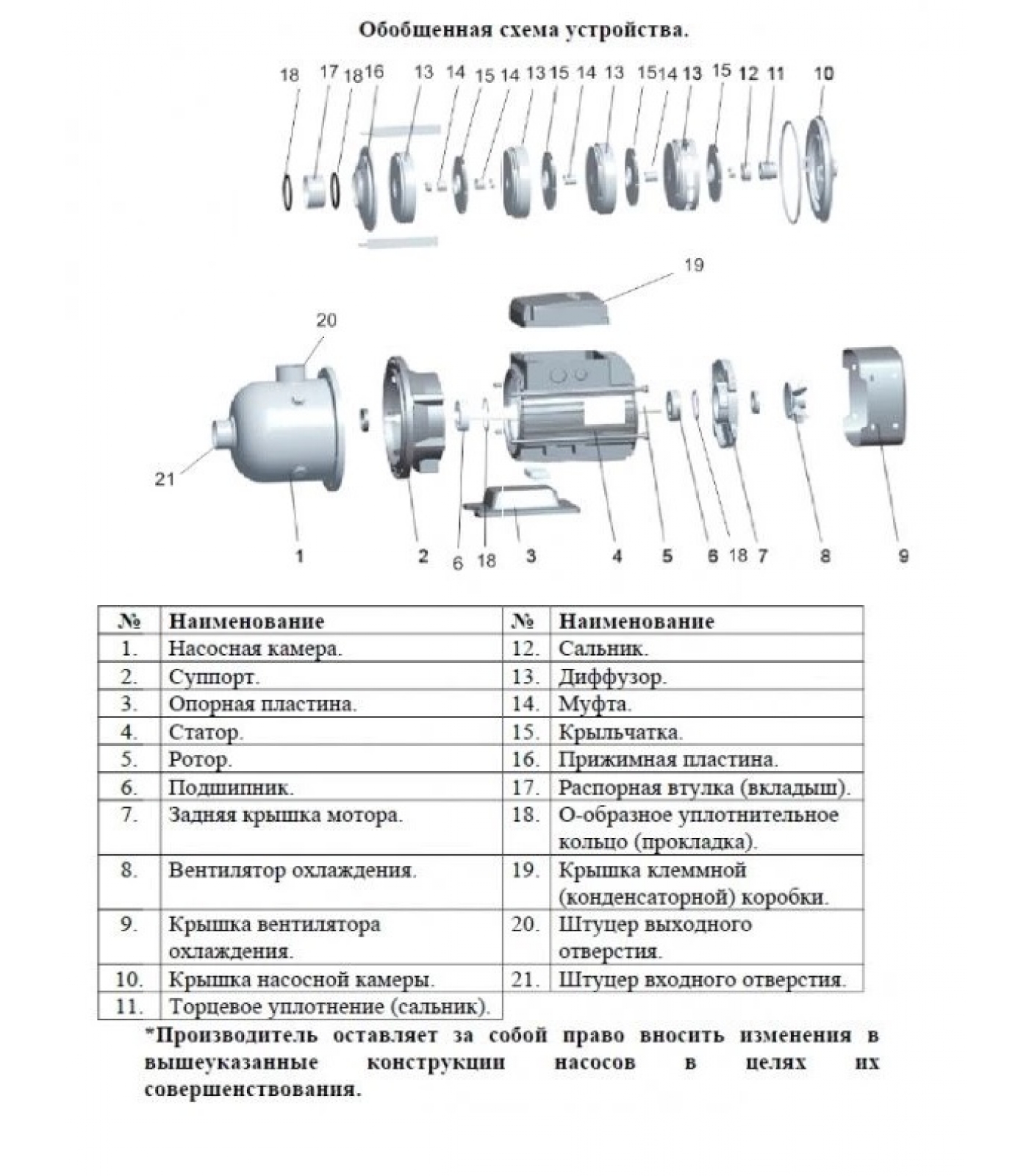 Обобщенная схема устройства.

18 17 18 16 13 14 15 14 13 15 14 13 15 14 13 15 12 11 10

19

20

21

1 2 6 18 3 4 5 6 18 7 8 9

| № | Наименование | № | Наименование |
|---|---|---|---|
| 1. | Насосная камера. | 12. | Сальник. |
| 2. | Суппорт. | 13. | Диффузор. |
| 3. | Опорная пластина. | 14. | Муфта. |
| 4. | Статор. | 15. | Крыльчатка. |
| 5. | Ротор. | 16. | Прижимная пластина. |
| 6. | Подшипник. | 17. | Распорная втулка (вкладыш). |
| 7. | Задняя крышка мотора. | 18. | О-образное уплотнительное кольцо (прокладка). |
| 8. | Вентилятор охлаждения. | 19. | Крышка клеммной (конденсаторной) коробки. |
| 9. | Крышка вентилятора охлаждения. | 20. | Штуцер выходного отверстия. |
| 10. | Крышка насосной камеры. | 21. | Штуцер входного отверстия. |
| 11. | Торцевое уплотнение (сальник). | | |

*Производитель оставляет за собой право вносить изменения в вышеуказанные конструкции насосов в целях их совершенствования.