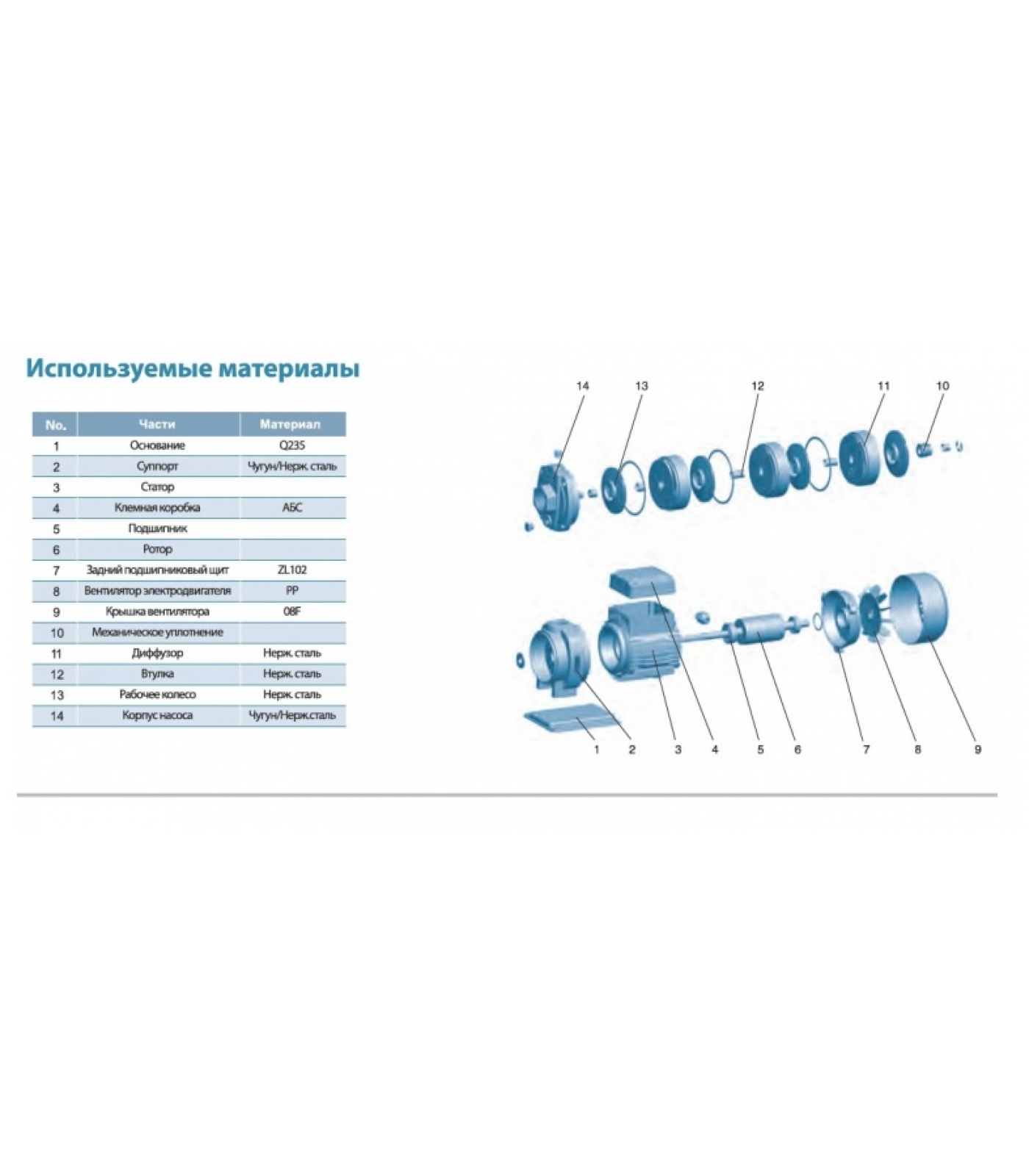 Используемые материалы

| No. | Части | Материал |
|---|---|---|
| 1 | Основание | Q235 |
| 2 | Суппорт | Чугун/Нерж. сталь |
| 3 | Статор | |
| 4 | Клемная коробка | АБС |
| 5 | Подшипник | |
| 6 | Ротор | |
| 7 | Задний подшипниковый щит | ZL102 |
| 8 | Вентилятор электродвигателя | PP |
| 9 | Крышка вентилятора | 08F |
| 10 | Механическое уплотнение | |
| 11 | Диффузор | Нерж. сталь |
| 12 | Втулка | Нерж. сталь |
| 13 | Рабочее колесо | Нерж. сталь |
| 14 | Корпус насоса | Чугун/Нерж.сталь |

14 13 12 11 10

1 2 3 4 5 6 7 8 9