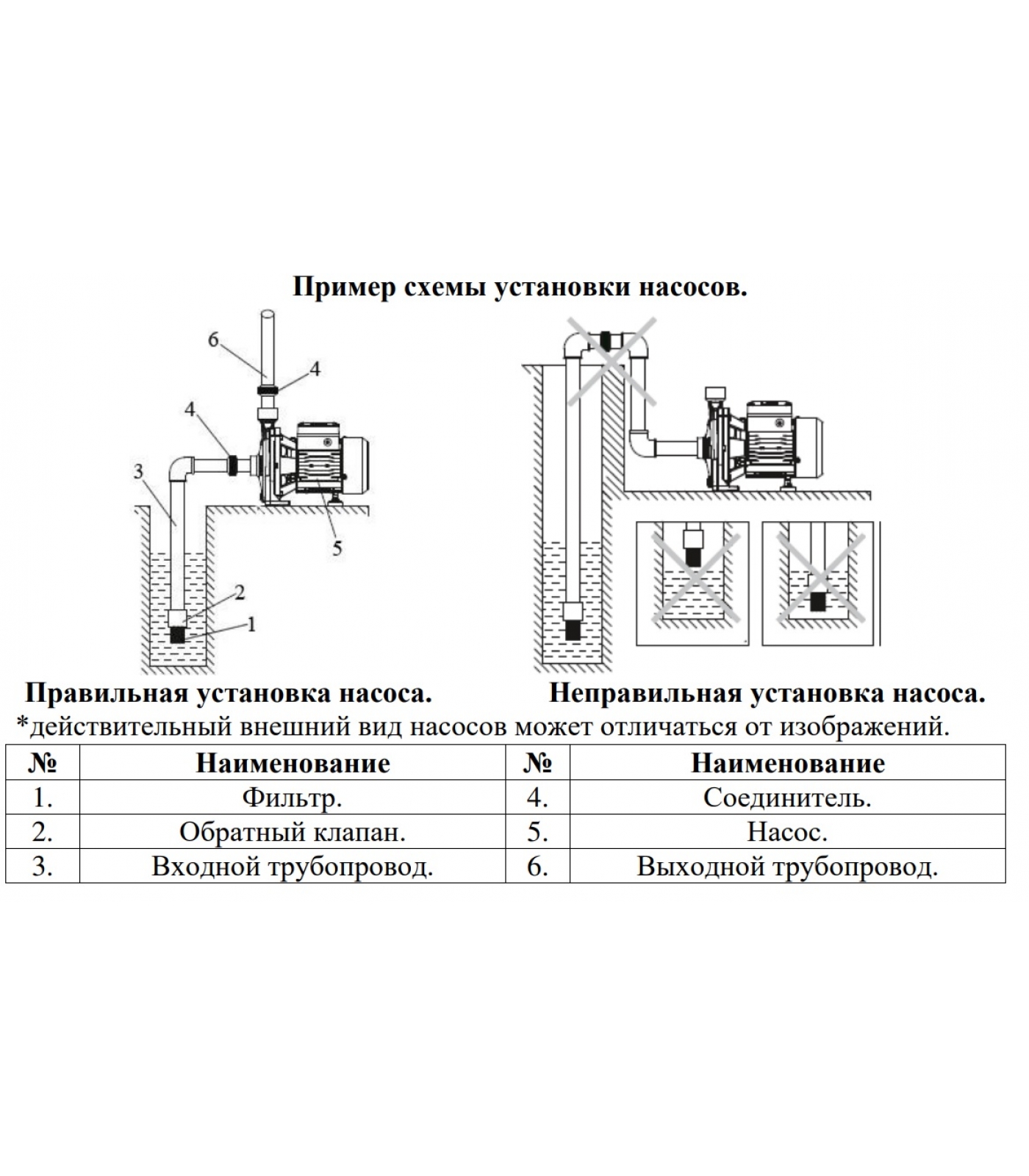 Пример схемы установки насосов.

6
4
4
3
5
2
1

Правильная установка насоса.

Неправильная установка насоса.

*действительный внешний вид насосов может отличаться от изображений.

| № | Наименование | № | Наименование |
|---|---|---|---|
| 1. | Фильтр. | 4. | Соединитель. |
| 2. | Обратный клапан. | 5. | Насос. |
| 3. | Входной трубопровод. | 6. | Выходной трубопровод. |