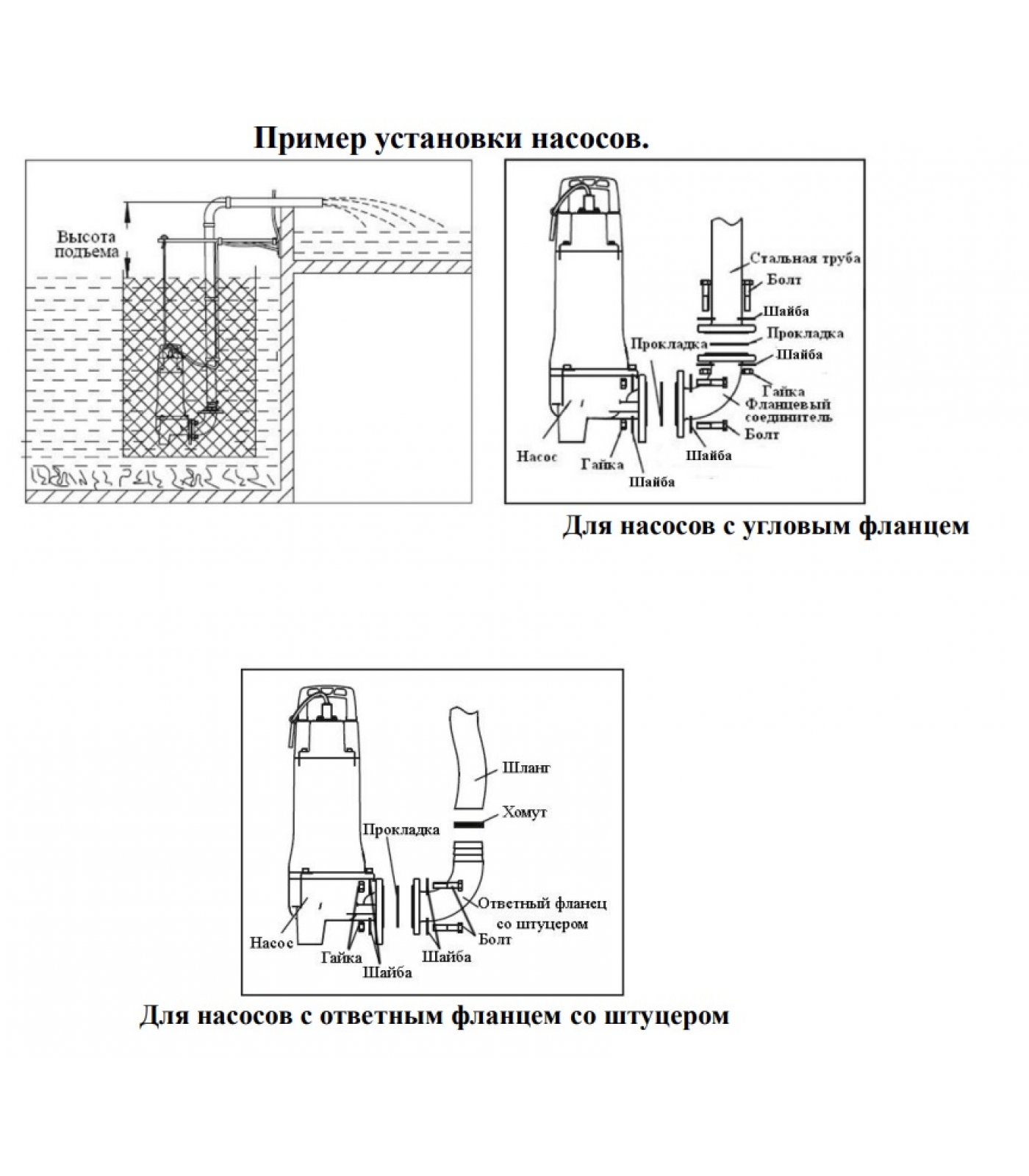 Пример установки насосов.

Высота подъема

Стальная труба
Болт
Шайба
Прокладка
Прокладка
Шайба
Гайка
Фланцевый соединитель
Болт
Шайба
Насос
Гайка
Шайба

Для насосов с угловым фланцем

Шланг
Хомут
Прокладка
Ответный фланец со штуцером
Болт
Шайба
Насос
Гайка
Шайба

Для насосов с ответным фланцем со штуцером