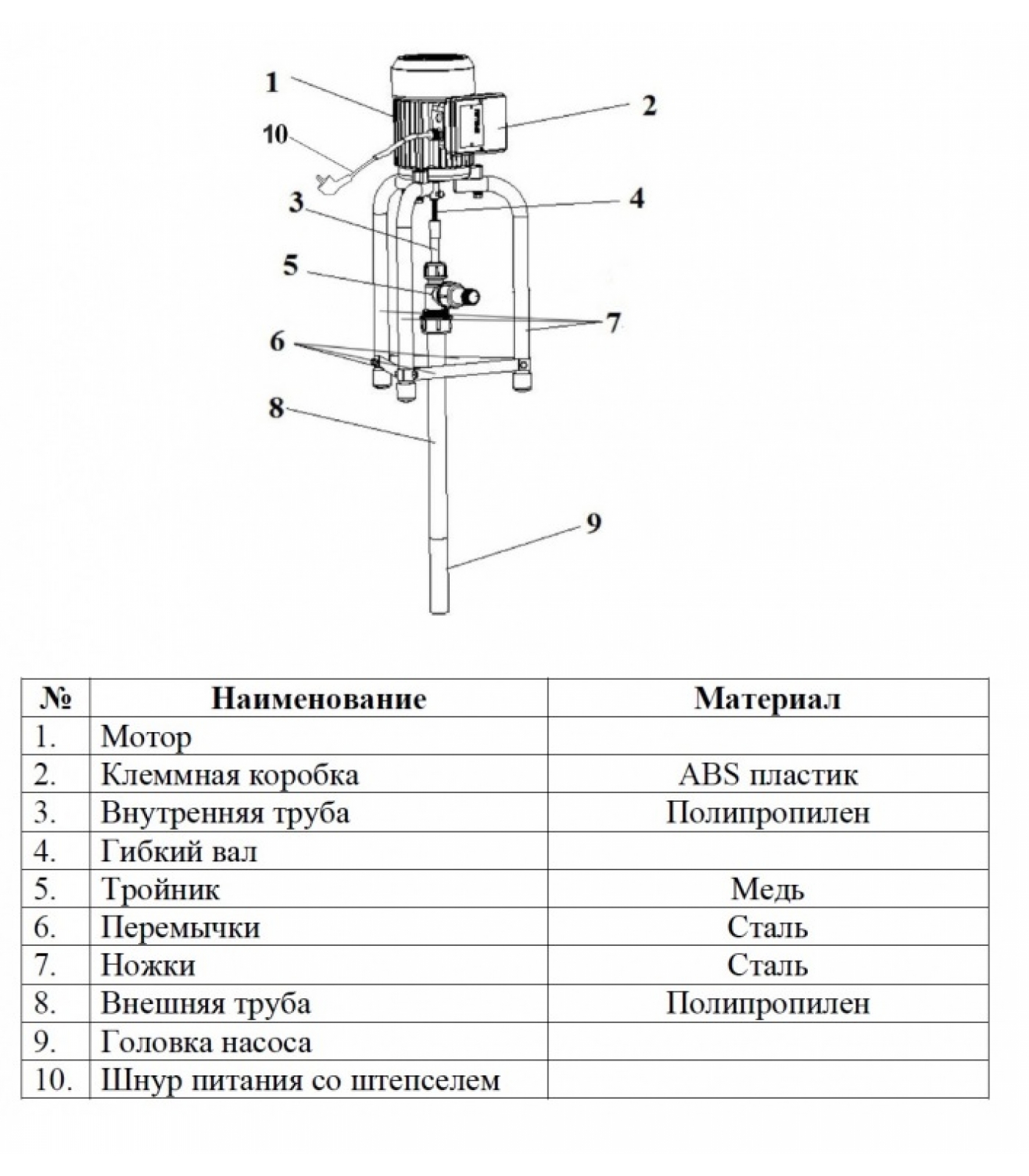 1
2
10
3
4
5
7
6
8
9

| № | Наименование | Материал |
|---|---|---|
| 1. | Мотор | |
| 2. | Клеммная коробка | ABS пластик |
| 3. | Внутренняя труба | Полипропилен |
| 4. | Гибкий вал | |
| 5. | Тройник | Медь |
| 6. | Перемычки | Сталь |
| 7. | Ножки | Сталь |
| 8. | Внешняя труба | Полипропилен |
| 9. | Головка насоса | |
| 10. | Шнур питания со штепселем | |