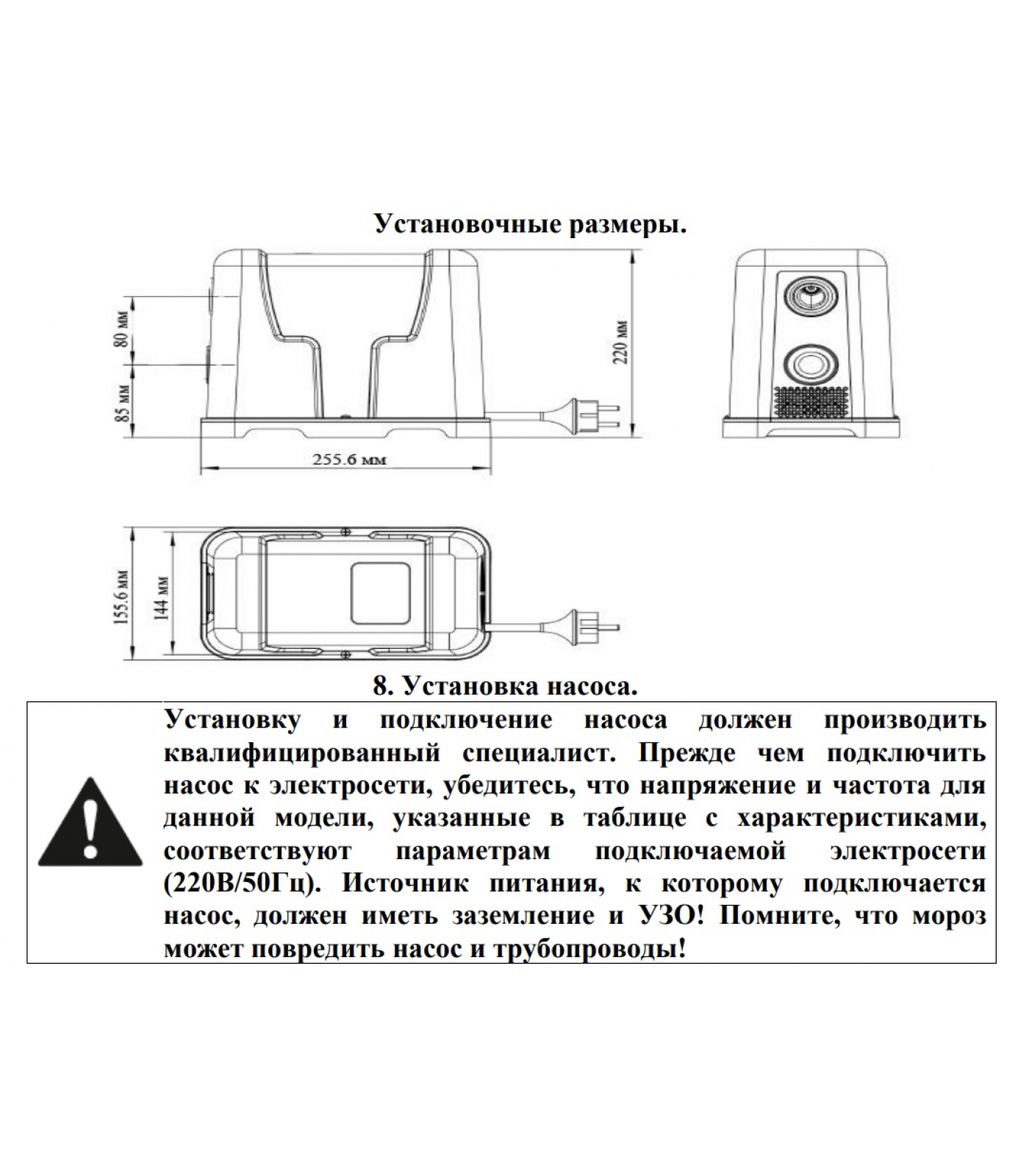 Установочные размеры.

80 мм

85 мм

220 мм

255.6 мм

155.6 мм

144 мм

8. Установка насоса.

Установку и подключение насоса должен производить квалифицированный специалист. Прежде чем подключить насос к электросети, убедитесь, что напряжение и частота для данной модели, указанные в таблице с характеристиками, соответствуют параметрам подключаемой электросети (220В/50Гц). Источник питания, к которому подключается насос, должен иметь заземление и УЗО! Помните, что мороз может повредить насос и трубопроводы!