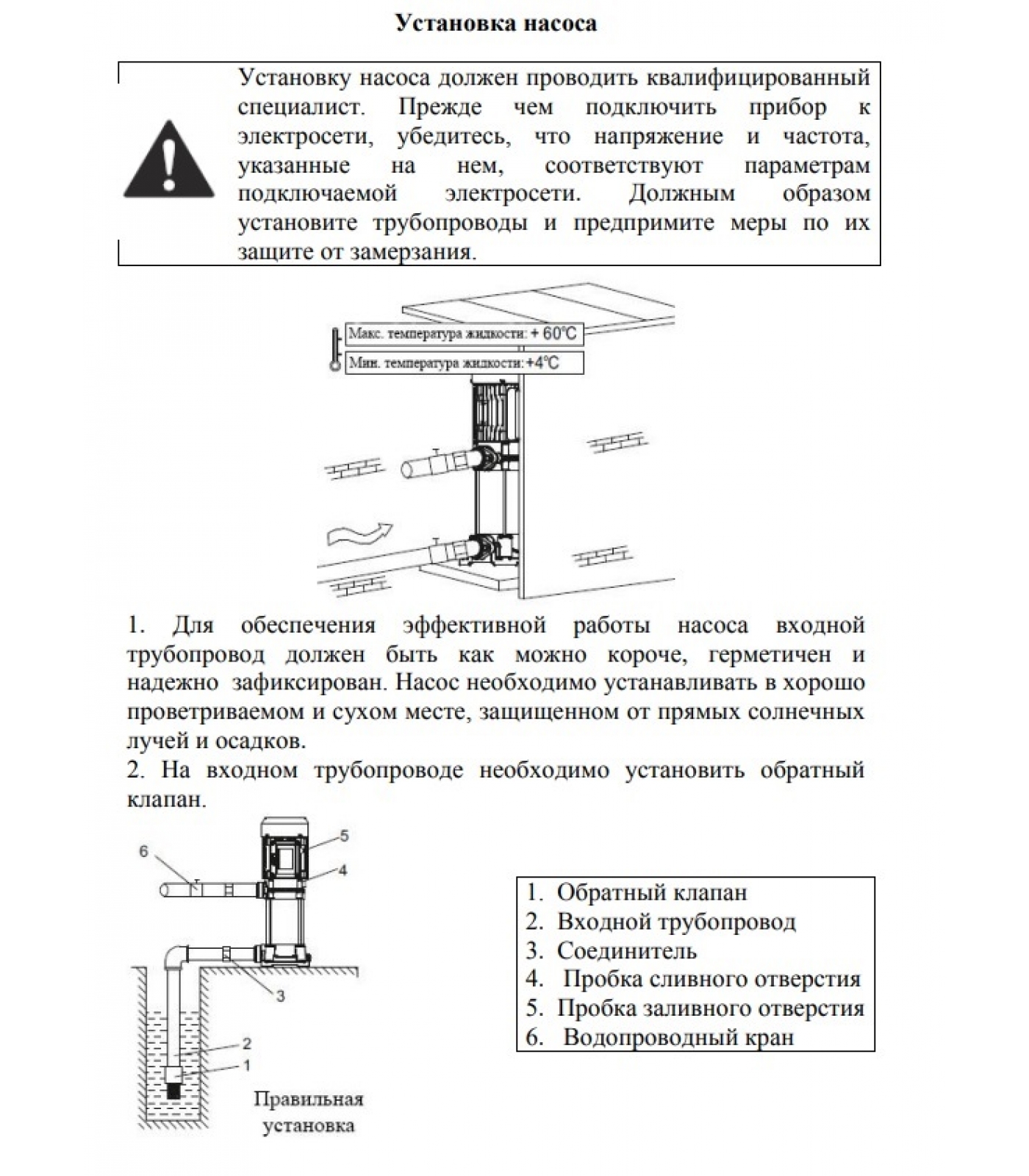 Установка насоса

Установку насоса должен проводить квалифицированный специалист. Прежде чем подключить прибор к электросети, убедитесь, что напряжение и частота, указанные на нем, соответствуют параметрам подключаемой электросети. Должным образом установите трубопроводы и предпримите меры по их защите от замерзания.

Макс. температура жидкости: + 60°C
Мин. температура жидкости: +4°C

1. Для обеспечения эффективной работы насоса входной трубопровод должен быть как можно короче, герметичен и надежно зафиксирован. Насос необходимо устанавливать в хорошо проветриваемом и сухом месте, защищенном от прямых солнечных лучей и осадков.
2. На входном трубопроводе необходимо установить обратный клапан.

6
5
4
3
2
1
Правильная установка

1. Обратный клапан
2. Входной трубопровод
3. Соединитель
4. Пробка сливного отверстия
5. Пробка заливного отверстия
6. Водопроводный кран