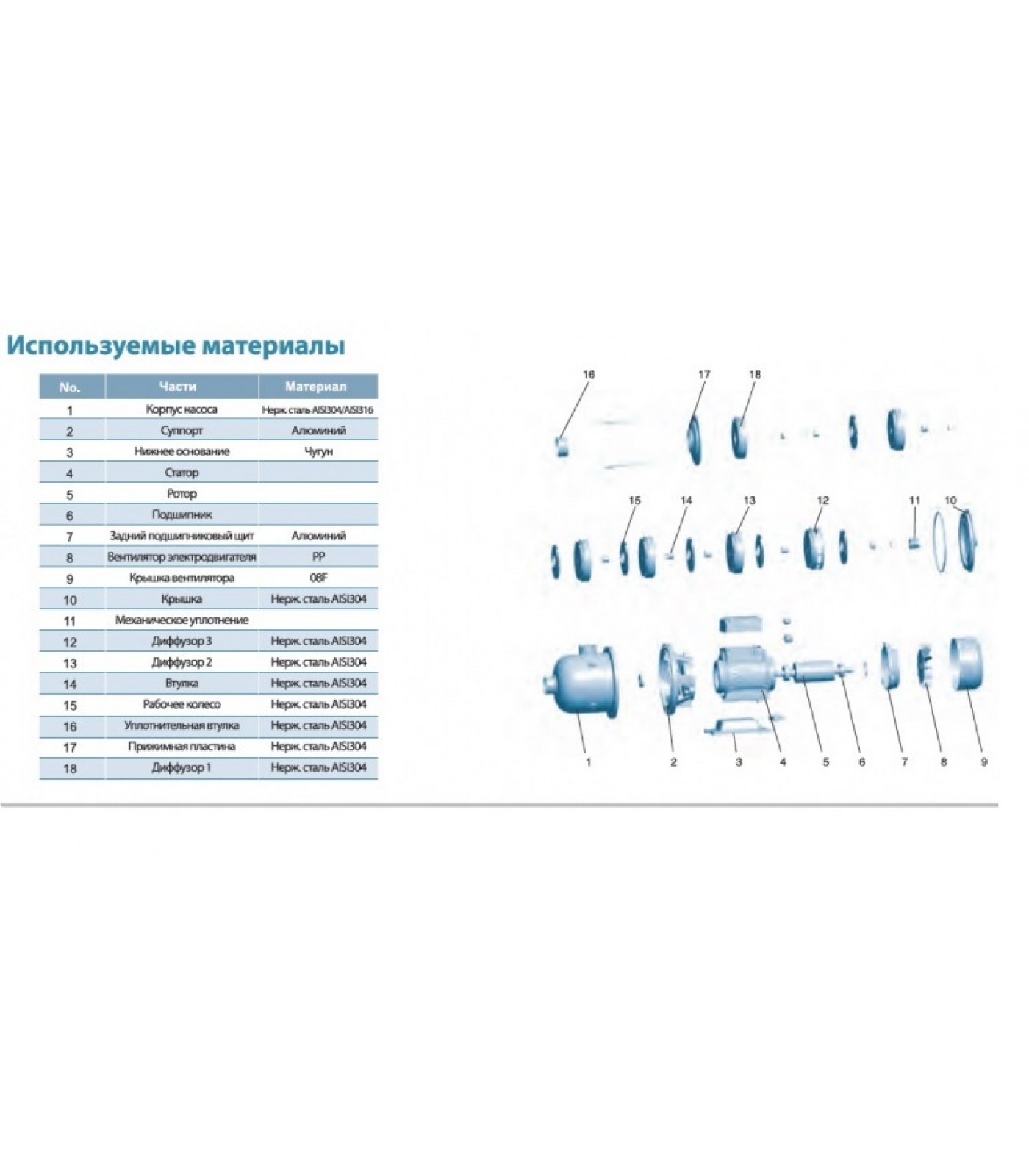 Используемые материалы

| No. | Части | Материал |
|---|---|---|
| 1 | Корпус насоса | Нерж. сталь AISI304/AISI316 |
| 2 | Суппорт | Алюминий |
| 3 | Нижнее основание | Чугун |
| 4 | Статор | |
| 5 | Ротор | |
| 6 | Подшипник | |
| 7 | Задний подшипниковый щит | Алюминий |
| 8 | Вентилятор электродвигателя | PP |
| 9 | Крышка вентилятора | 08F |
| 10 | Крышка | Нерж. сталь AISI304 |
| 11 | Механическое уплотнение | |
| 12 | Диффузор 3 | Нерж. сталь AISI304 |
| 13 | Диффузор 2 | Нерж. сталь AISI304 |
| 14 | Втулка | Нерж. сталь AISI304 |
| 15 | Рабочее колесо | Нерж. сталь AISI304 |
| 16 | Уплотнительная втулка | Нерж. сталь AISI304 |
| 17 | Прижимная пластина | Нерж. сталь AISI304 |
| 18 | Диффузор 1 | Нерж. сталь AISI304 |

16 17 18
15 14 13 12 11 10
1 2 3 4 5 6 7 8 9