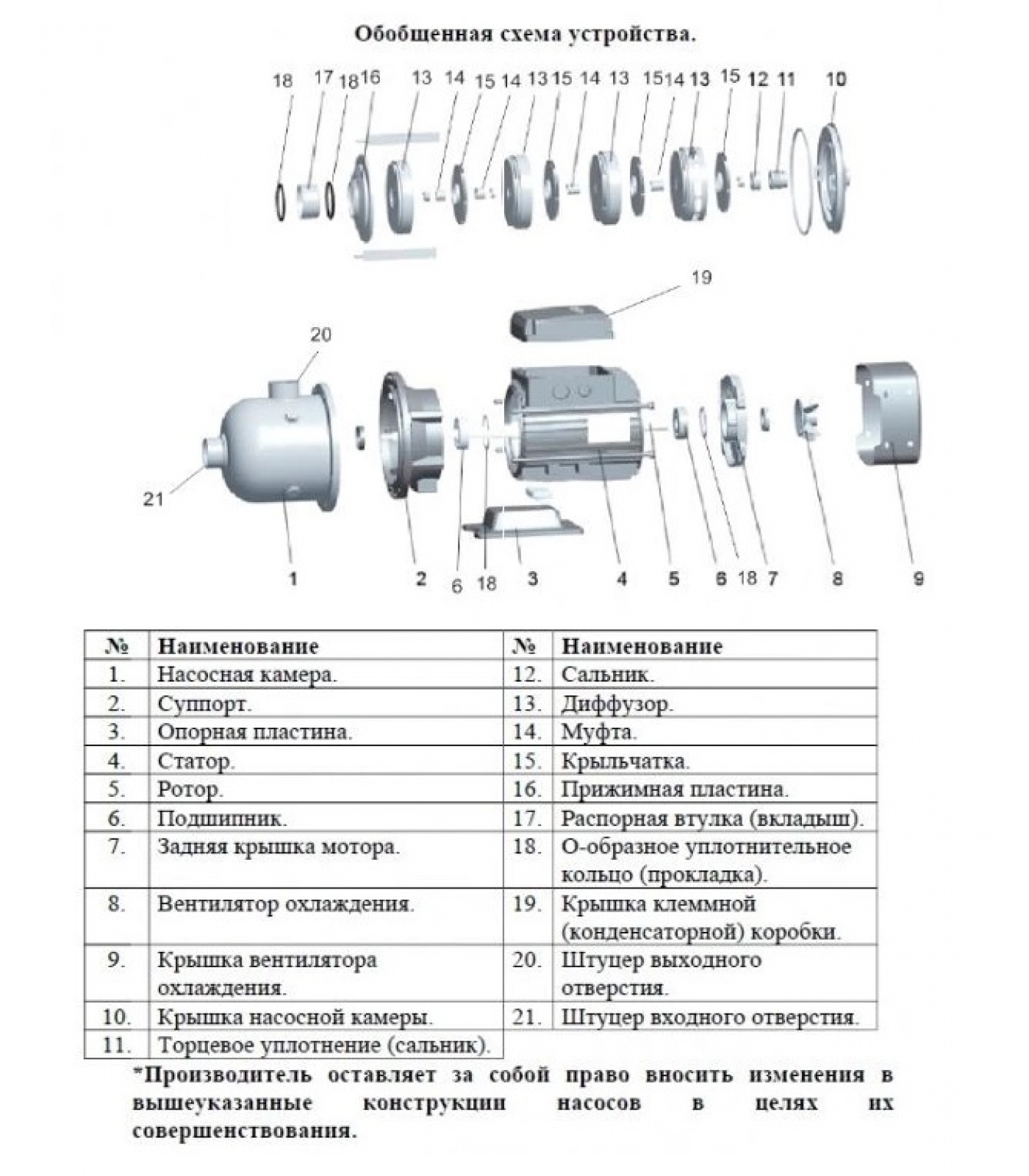 Обобщенная схема устройства.

18 17 18 16 13 14 15 14 13 15 14 13 15 14 13 15 12 11 10

19

20

21

1 2 6 18 3 4 5 6 18 7 8 9

| № | Наименование | № | Наименование |
|---|---|---|---|
| 1. | Насосная камера. | 12. | Сальник. |
| 2. | Суппорт. | 13. | Диффузор. |
| 3. | Опорная пластина. | 14. | Муфта. |
| 4. | Статор. | 15. | Крыльчатка. |
| 5. | Ротор. | 16. | Прижимная пластина. |
| 6. | Подшипник. | 17. | Распорная втулка (вкладыш). |
| 7. | Задняя крышка мотора. | 18. | О-образное уплотнительное кольцо (прокладка). |
| 8. | Вентилятор охлаждения. | 19. | Крышка клеммной (конденсаторной) коробки. |
| 9. | Крышка вентилятора охлаждения. | 20. | Штуцер выходного отверстия. |
| 10. | Крышка насосной камеры. | 21. | Штуцер входного отверстия. |
| 11. | Торцевое уплотнение (сальник). | | |

*Производитель оставляет за собой право вносить изменения в вышеуказанные конструкции насосов в целях их совершенствования.