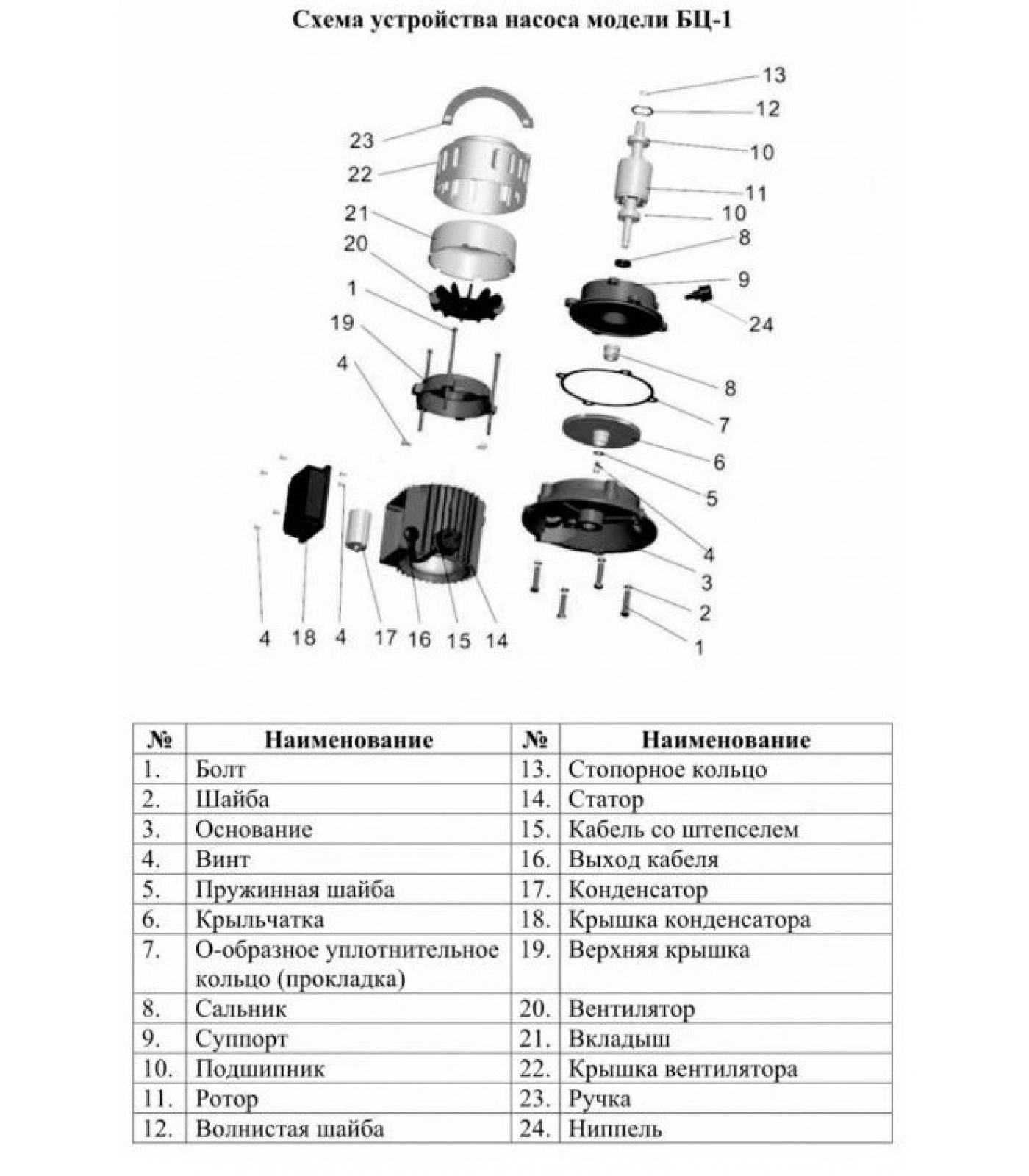 Схема устройства насоса модели БЦ-1

13
12
10
11
10
8
9
24
8
7
6
5
4
3
2
1
23
22
21
20
1
19
4
4
18
4
17
16
15
14

| № | Наименование | № | Наименование |
|---|---|---|---|
| 1. | Болт | 13. | Стопорное кольцо |
| 2. | Шайба | 14. | Статор |
| 3. | Основание | 15. | Кабель со штепселем |
| 4. | Винт | 16. | Выход кабеля |
| 5. | Пружинная шайба | 17. | Конденсатор |
| 6. | Крыльчатка | 18. | Крышка конденсатора |
| 7. | О-образное уплотнительное кольцо (прокладка) | 19. | Верхняя крышка |
| 8. | Сальник | 20. | Вентилятор |
| 9. | Суппорт | 21. | Вкладыш |
| 10. | Подшипник | 22. | Крышка вентилятора |
| 11. | Ротор | 23. | Ручка |
| 12. | Волнистая шайба | 24. | Ниппель |