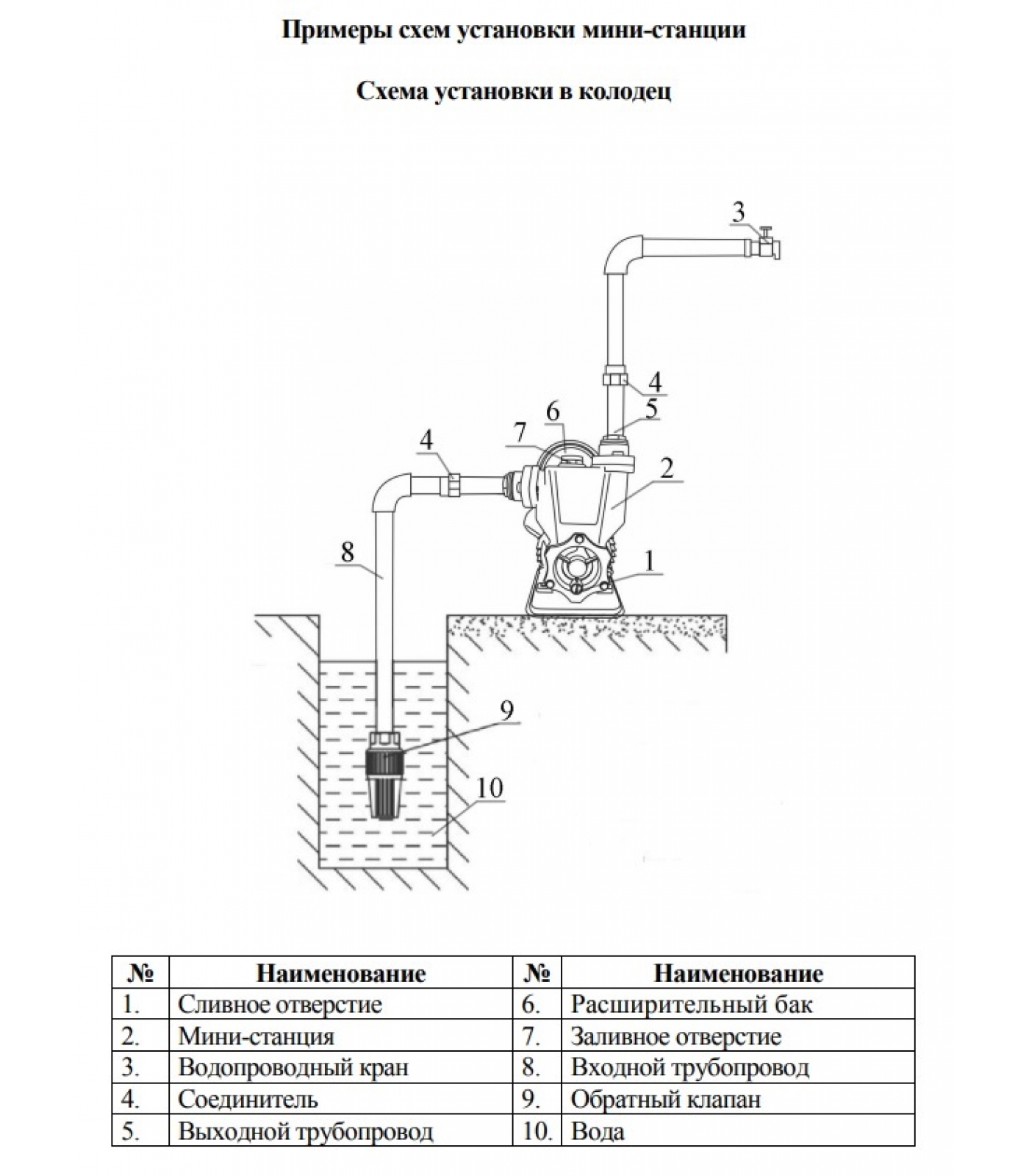 Примеры схем установки мини-станции

Схема установки в колодец

3

4

5

6

7

4

2

8

1

9

10

| № | Наименование | № | Наименование |
|---|---|---|---|
| 1. | Сливное отверстие | 6. | Расширительный бак |
| 2. | Мини-станция | 7. | Заливное отверстие |
| 3. | Водопроводный кран | 8. | Входной трубопровод |
| 4. | Соединитель | 9. | Обратный клапан |
| 5. | Выходной трубопровод | 10. | Вода |