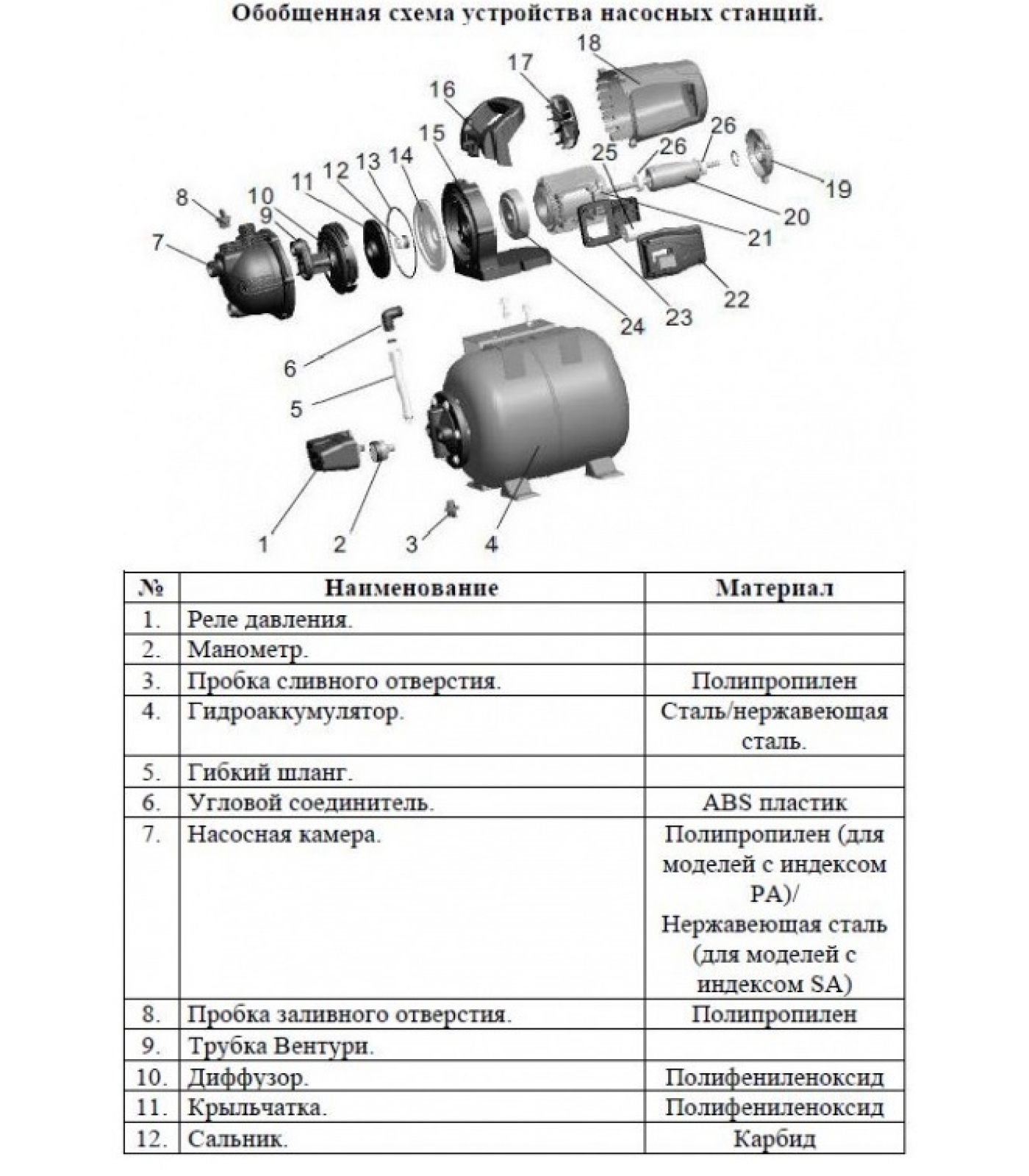 Обобщенная схема устройства насосных станций.

18
17
16
15
14
13
12
11
10
9
8
7
26
26
25
19
20
21
22
23
24
6
5
1
2
3
4

| № | Наименование | Материал |
|---|---|---|
| 1. | Реле давления. | |
| 2. | Манометр. | |
| 3. | Пробка сливного отверстия. | Полипропилен |
| 4. | Гидроаккумулятор. | Сталь/нержавеющая сталь. |
| 5. | Гибкий шланг. | |
| 6. | Угловой соединитель. | ABS пластик |
| 7. | Насосная камера. | Полипропилен (для моделей с индексом PA)/ Нержавеющая сталь (для моделей с индексом SA) |
| 8. | Пробка заливного отверстия. | Полипропилен |
| 9. | Трубка Вентури. | |
| 10. | Диффузор. | Полифениленоксид |
| 11. | Крыльчатка. | Полифениленоксид |
| 12. | Сальник. | Карбид |