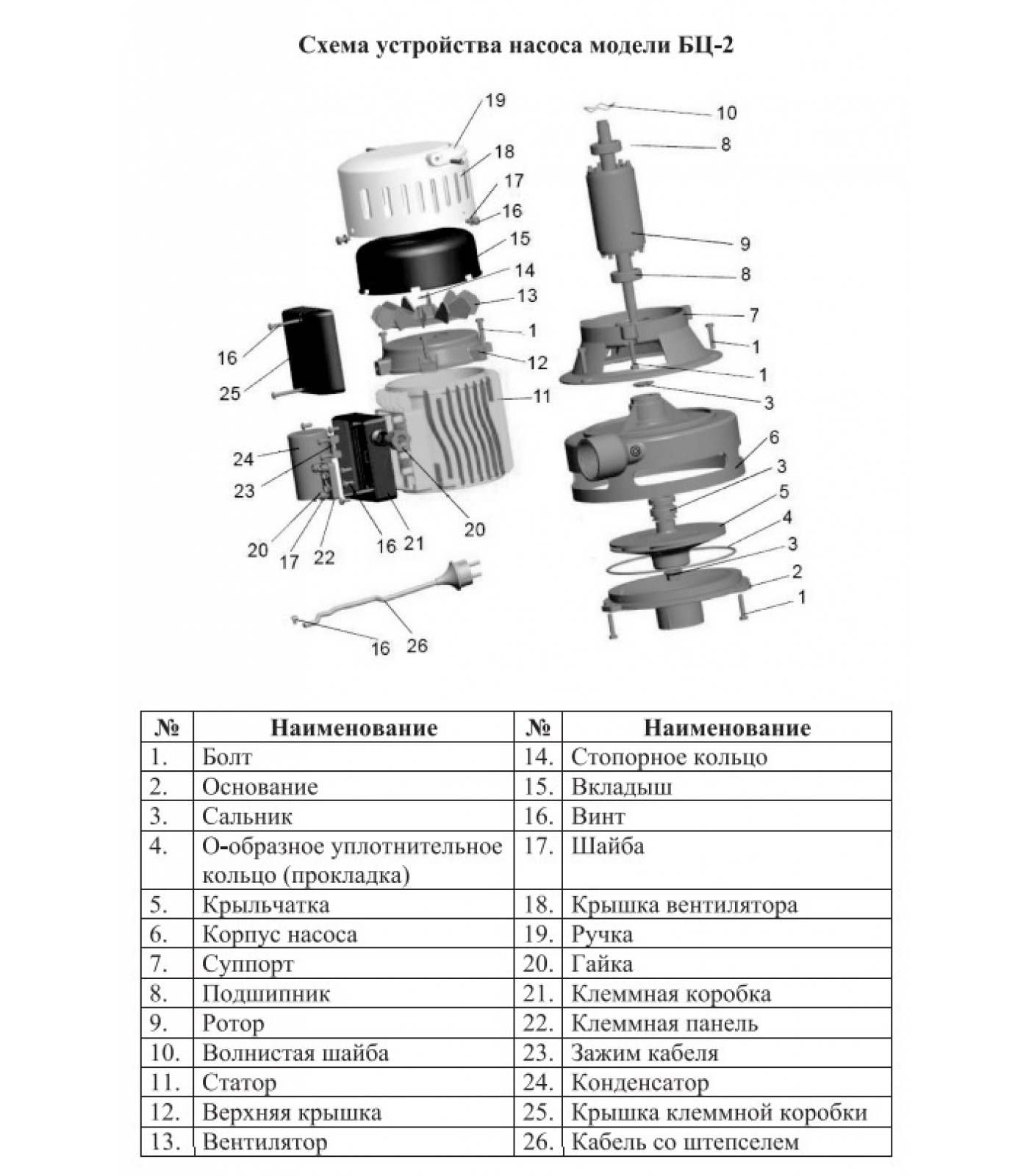 Схема устройства насоса модели БЦ-2

19
18
17
16
15
14
13
1
12
11
16
25
24
23
20
17
22
16
21
20
16
26
10
8
9
8
7
1
1
3
6
3
5
4
3
2
1

| № | Наименование | № | Наименование |
|---|---|---|---|
| 1. | Болт | 14. | Стопорное кольцо |
| 2. | Основание | 15. | Вкладыш |
| 3. | Сальник | 16. | Винт |
| 4. | О-образное уплотнительное кольцо (прокладка) | 17. | Шайба |
| 5. | Крыльчатка | 18. | Крышка вентилятора |
| 6. | Корпус насоса | 19. | Ручка |
| 7. | Суппорт | 20. | Гайка |
| 8. | Подшипник | 21. | Клеммная коробка |
| 9. | Ротор | 22. | Клеммная панель |
| 10. | Волнистая шайба | 23. | Зажим кабеля |
| 11. | Статор | 24. | Конденсатор |
| 12. | Верхняя крышка | 25. | Крышка клеммной коробки |
| 13. | Вентилятор | 26. | Кабель со штепселем |