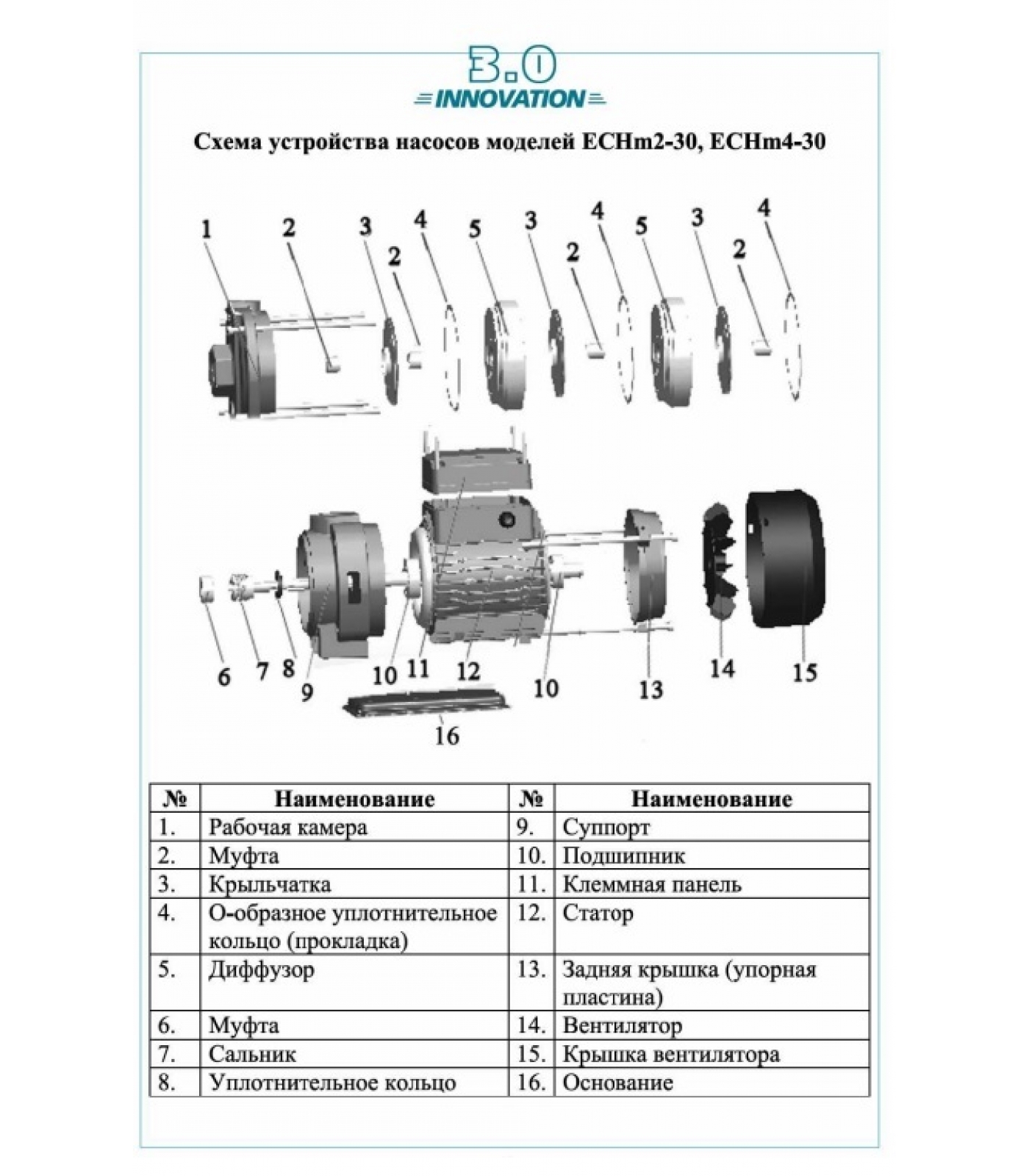 3.0
INNOVATION

Схема устройства насосов моделей ECHm2-30, ECHm4-30

1 2 3 2 4 5 3 2 4 5 3 2 4

6 7 8 9 10 11 12 10 13 14 15 16

| № | Наименование | № | Наименование |
|---|---|---|---|
| 1. | Рабочая камера | 9. | Суппорт |
| 2. | Муфта | 10. | Подшипник |
| 3. | Крыльчатка | 11. | Клеммная панель |
| 4. | О-образное уплотнительное кольцо (прокладка) | 12. | Статор |
| 5. | Диффузор | 13. | Задняя крышка (упорная пластина) |
| 6. | Муфта | 14. | Вентилятор |
| 7. | Сальник | 15. | Крышка вентилятора |
| 8. | Уплотнительное кольцо | 16. | Основание |