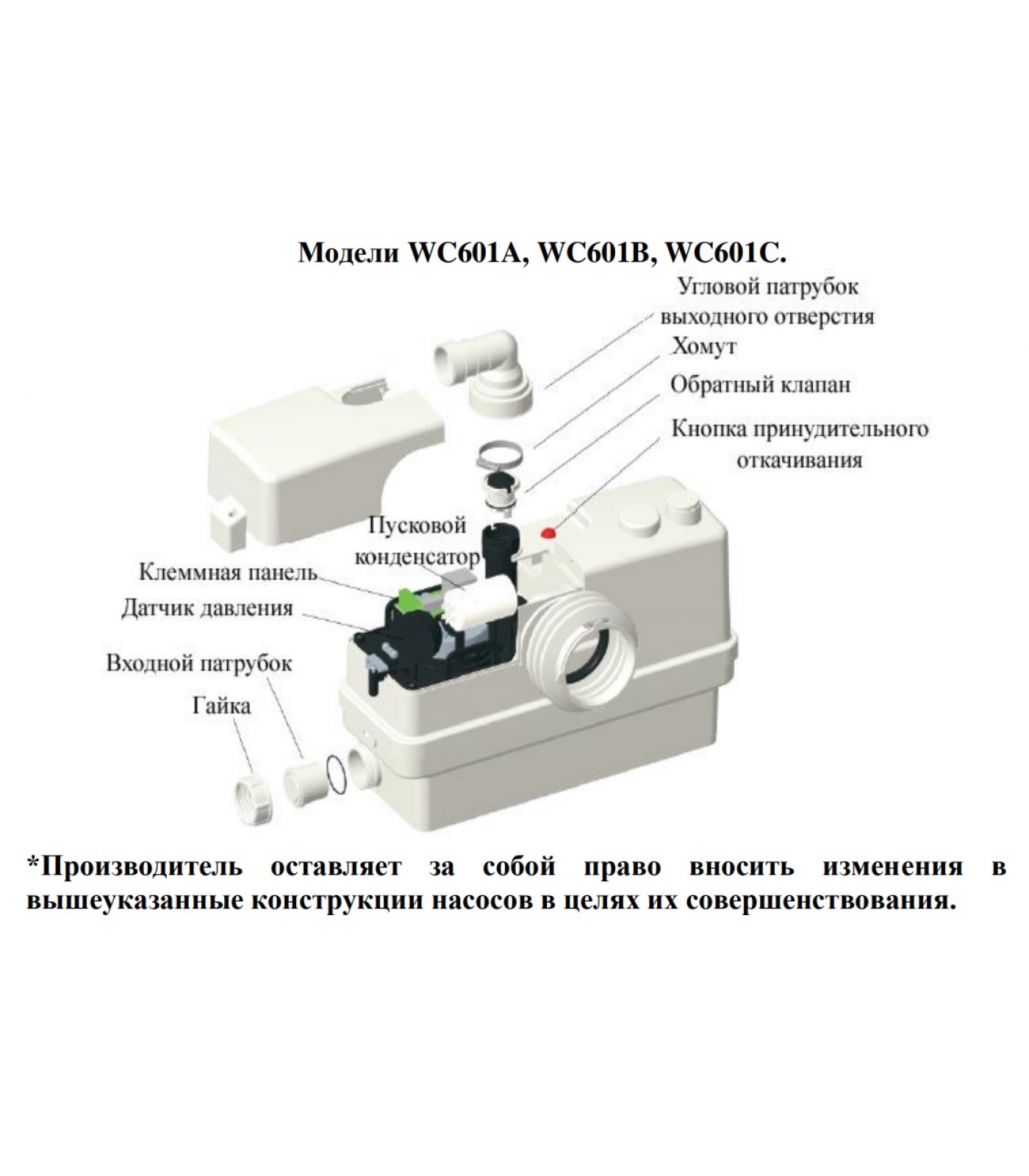 Модели WC601A, WC601B, WC601C.

Угловой патрубок выходного отверстия

Хомут

Обратный клапан

Кнопка принудительного откачивания

Пусковой конденсатор

Клеммная панель

Датчик давления

Входной патрубок

Гайка

*Производитель оставляет за собой право вносить изменения в вышеуказанные конструкции насосов в целях их совершенствования.