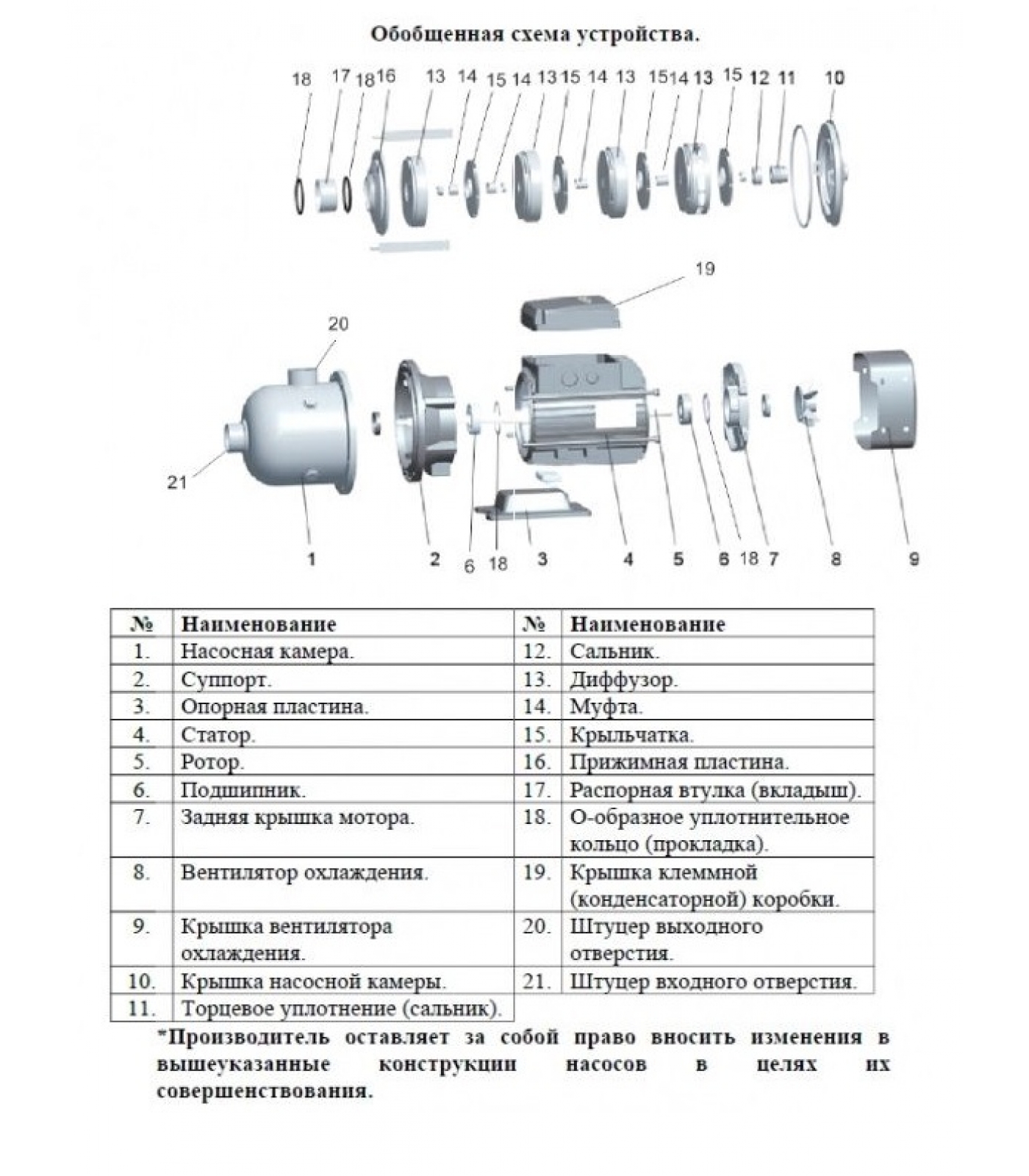 Обобщенная схема устройства.

18 17 18 16 13 14 15 14 13 15 14 13 15 14 13 15 12 11 10

19

20

21

1 2 6 18 3 4 5 6 18 7 8 9

| № | Наименование | № | Наименование |
|---|---|---|---|
| 1. | Насосная камера. | 12. | Сальник. |
| 2. | Суппорт. | 13. | Диффузор. |
| 3. | Опорная пластина. | 14. | Муфта. |
| 4. | Статор. | 15. | Крыльчатка. |
| 5. | Ротор. | 16. | Прижимная пластина. |
| 6. | Подшипник. | 17. | Распорная втулка (вкладыш). |
| 7. | Задняя крышка мотора. | 18. | О-образное уплотнительное кольцо (прокладка). |
| 8. | Вентилятор охлаждения. | 19. | Крышка клеммной (конденсаторной) коробки. |
| 9. | Крышка вентилятора охлаждения. | 20. | Штуцер выходного отверстия. |
| 10. | Крышка насосной камеры. | 21. | Штуцер входного отверстия. |
| 11. | Торцевое уплотнение (сальник). | | |

*Производитель оставляет за собой право вносить изменения в вышеуказанные конструкции насосов в целях их совершенствования.