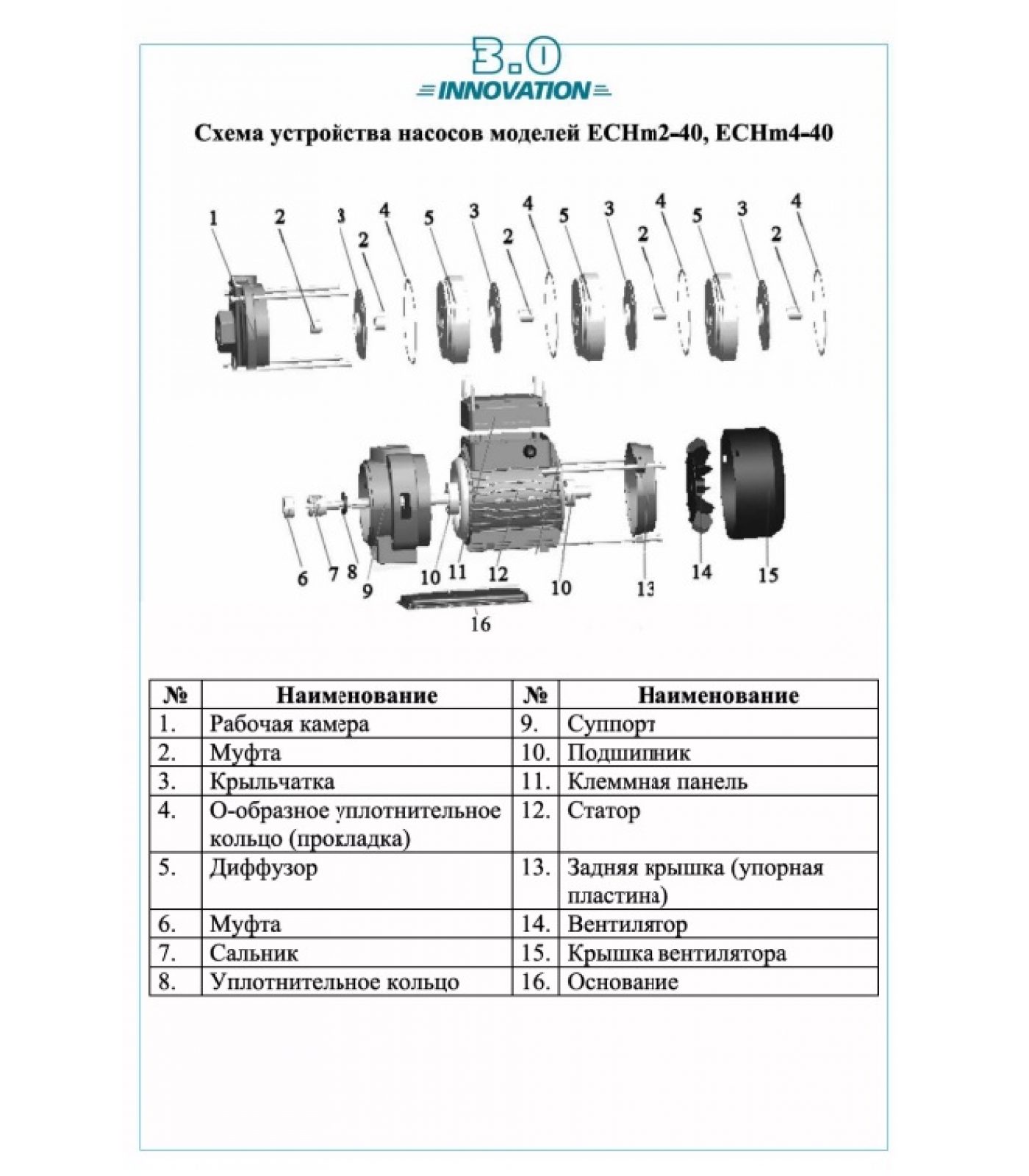 3.0
INNOVATION

Схема устройства насосов моделей ECHm2-40, ECHm4-40

1 2 3 2 4 5 3 2 4 5 3 2 4 5 3 2 4

6 7 8 9 10 11 12 10 13 14 15 16

| № | Наименование | № | Наименование |
|---|---|---|---|
| 1. | Рабочая камера | 9. | Суппорт |
| 2. | Муфта | 10. | Подшипник |
| 3. | Крыльчатка | 11. | Клеммная панель |
| 4. | О-образное уплотнительное кольцо (прокладка) | 12. | Статор |
| 5. | Диффузор | 13. | Задняя крышка (упорная пластина) |
| 6. | Муфта | 14. | Вентилятор |
| 7. | Сальник | 15. | Крышка вентилятора |
| 8. | Уплотнительное кольцо | 16. | Основание |