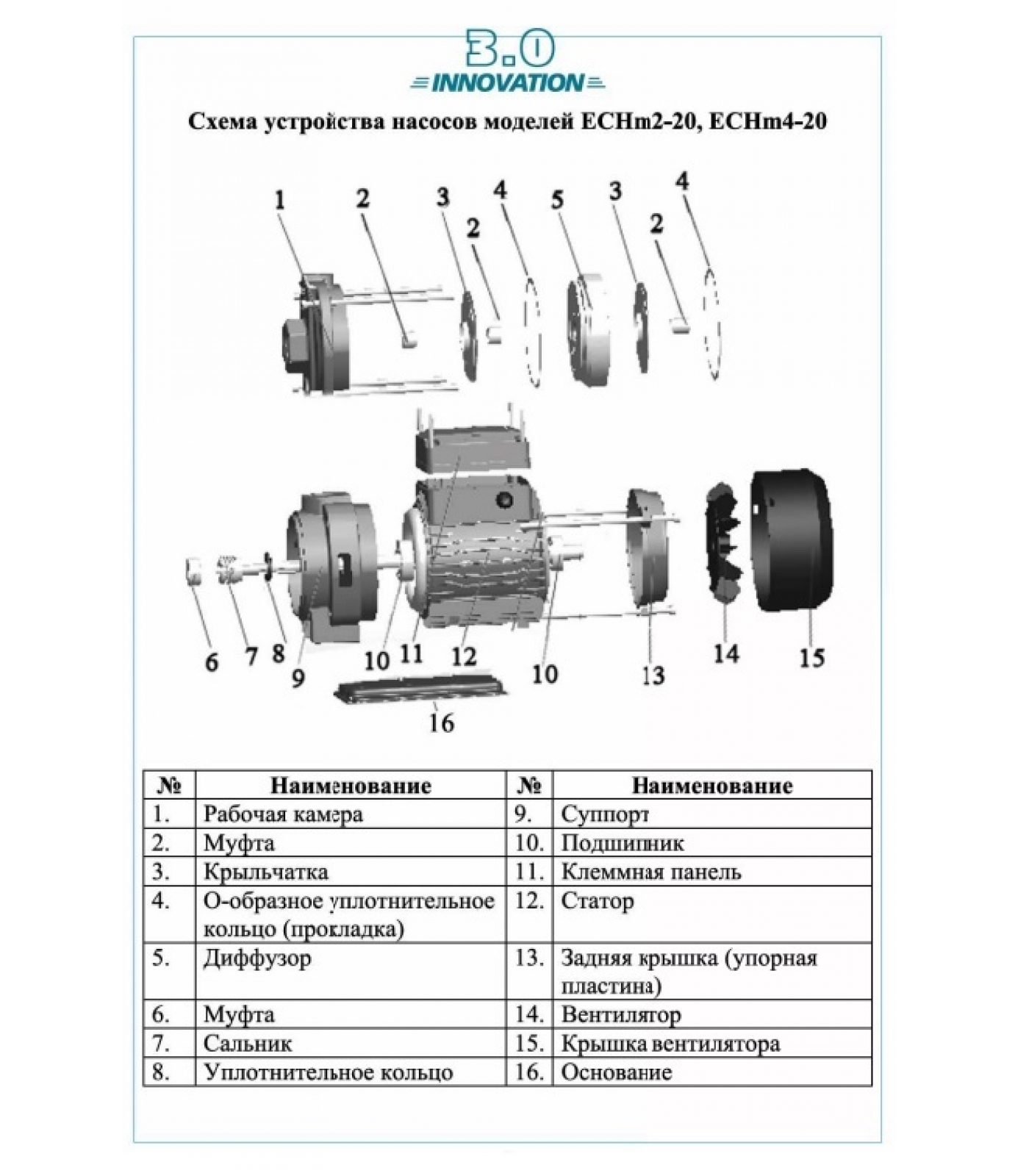 3.0
INNOVATION

Схема устройства насосов моделей ECHm2-20, ECHm4-20

1 2 3 2 4 5 3 2 4

6 7 8 9 10 11 12 10 13 14 15

16

| № | Наименование | № | Наименование |
|---|---|---|---|
| 1. | Рабочая камера | 9. | Суппорт |
| 2. | Муфта | 10. | Подшипник |
| 3. | Крыльчатка | 11. | Клеммная панель |
| 4. | О-образное уплотнительное кольцо (прокладка) | 12. | Статор |
| 5. | Диффузор | 13. | Задняя крышка (упорная пластина) |
| 6. | Муфта | 14. | Вентилятор |
| 7. | Сальник | 15. | Крышка вентилятора |
| 8. | Уплотнительное кольцо | 16. | Основание |